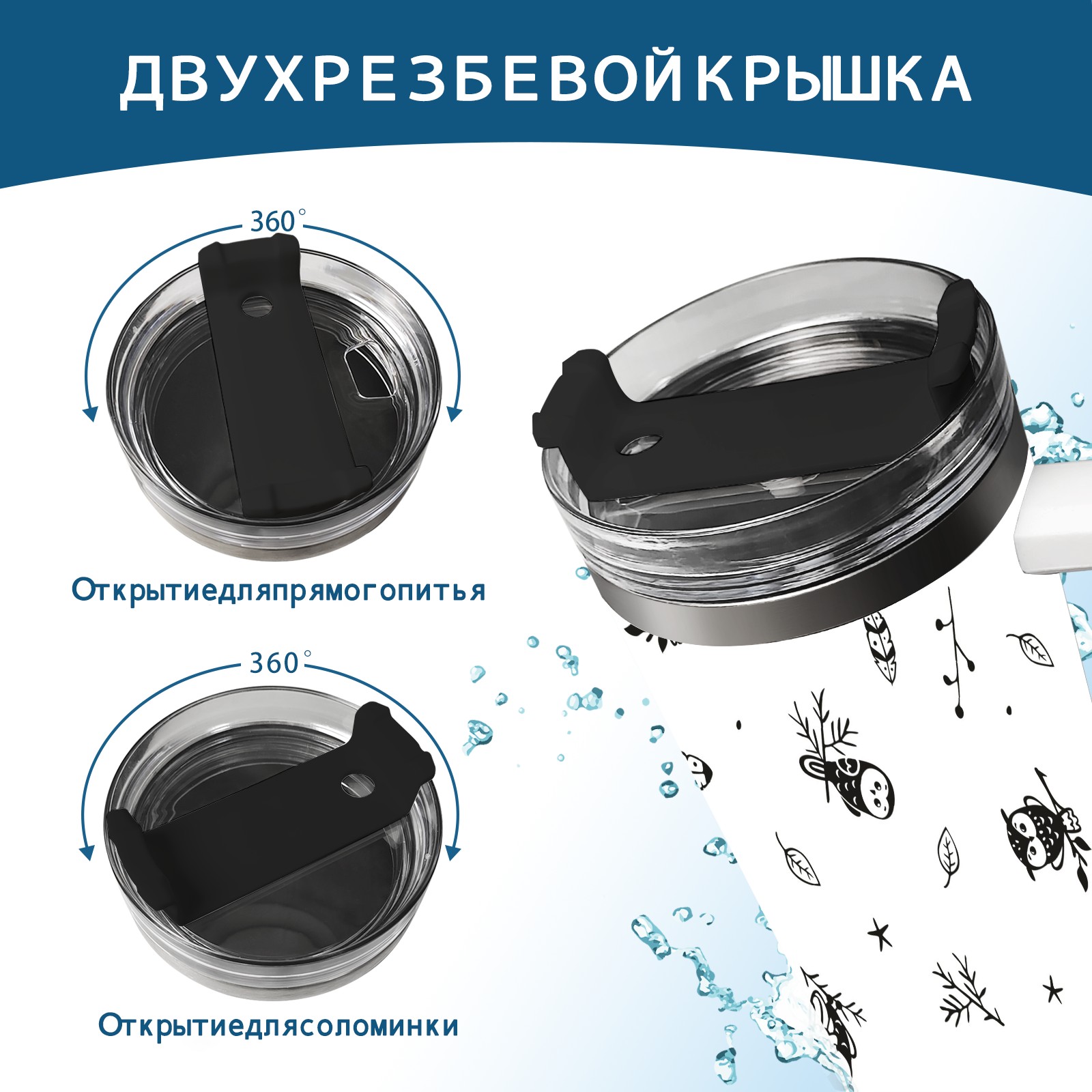 ДВУХРЕЗБЕВОЙКРЫШКА

360°

Открытиедляпрямогопитья

360°

Открытиедлясоломинки