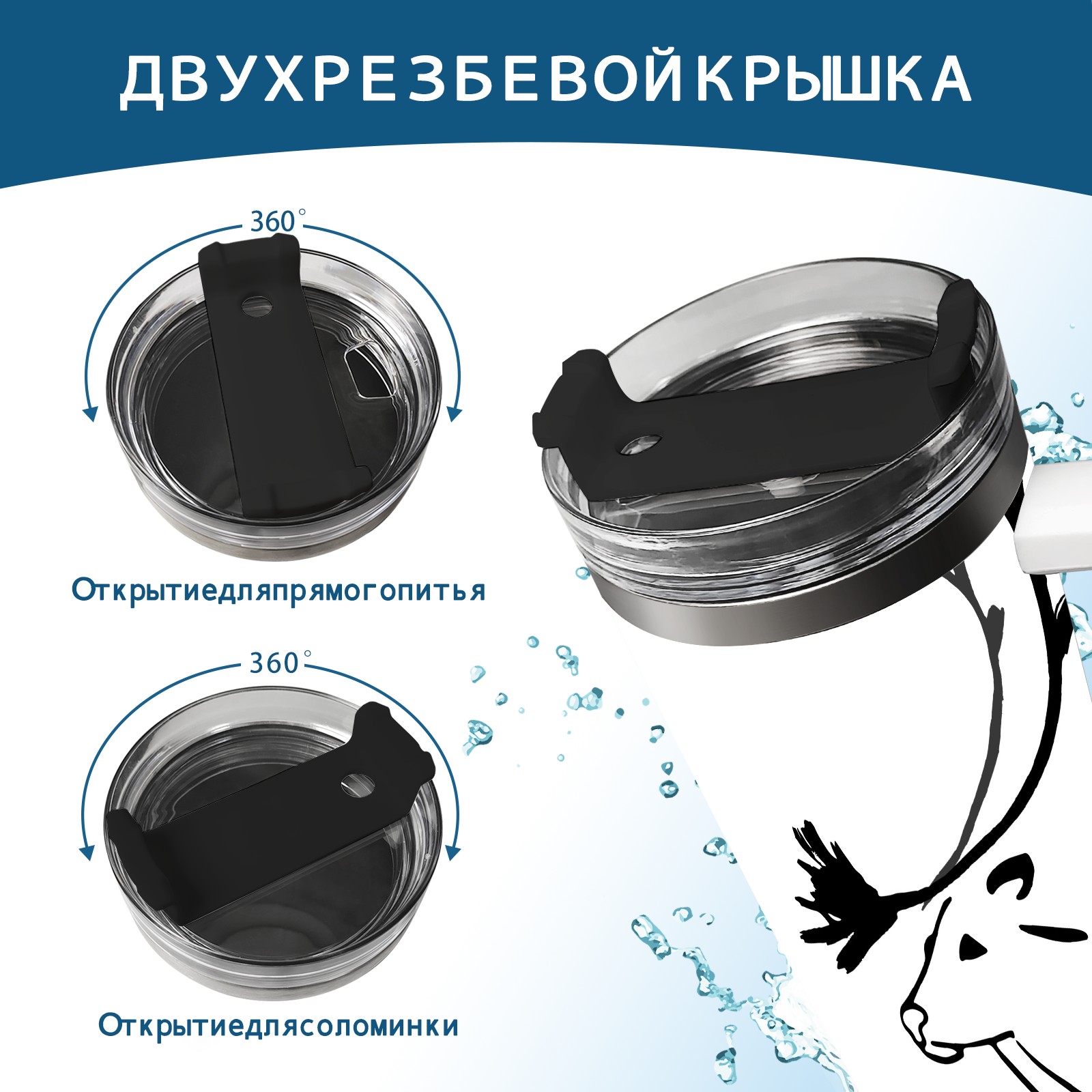 ДВУХРЕЗБЕВОЙКРЫШКА

360°

Открытиедляпрямогопитья

360°

Открытиедлясоломинки