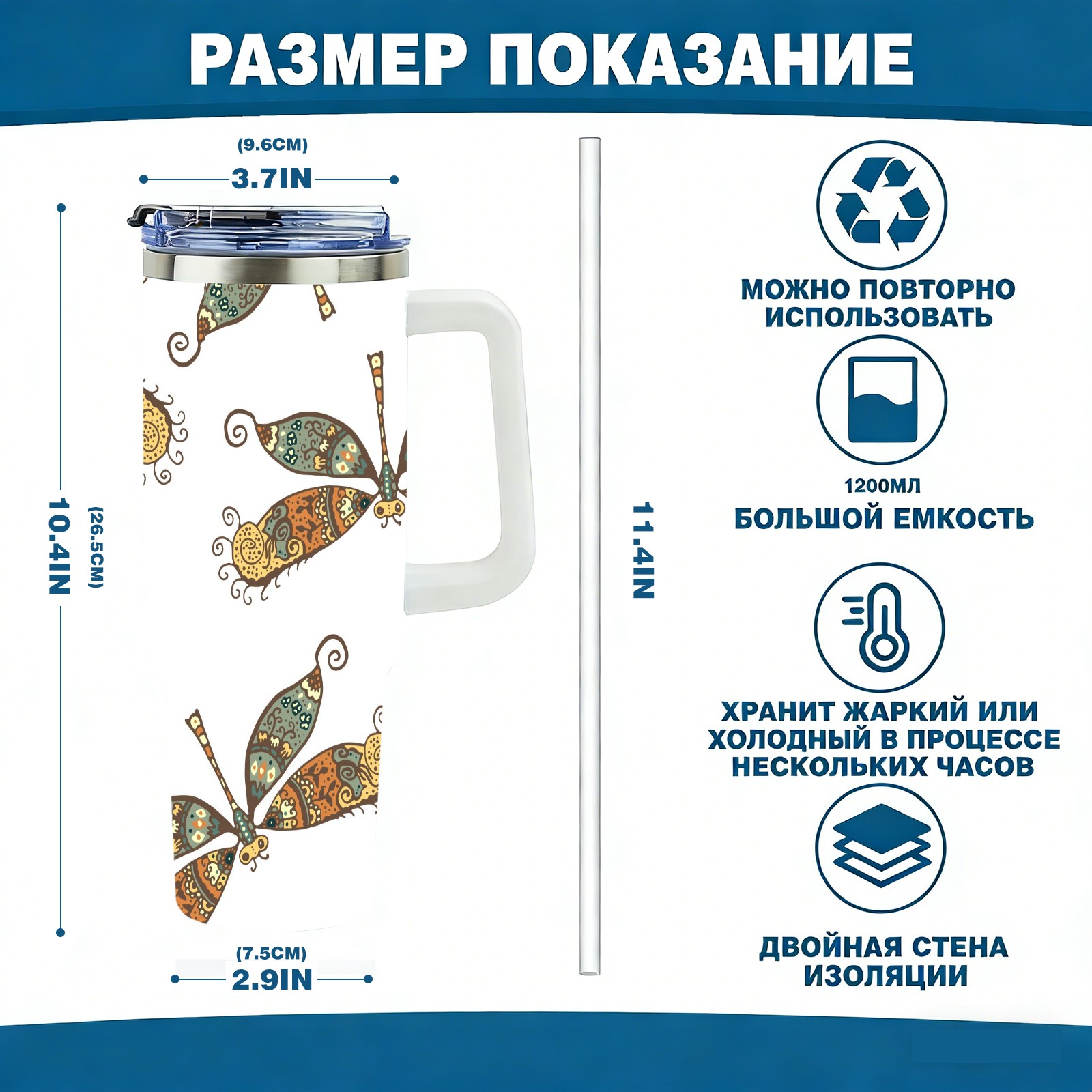 РАЗМЕР ПОКАЗАНИЕ

(9.6CM)
3.7IN

10.4IN
(26.5CM)

(7.5CM)
2.9IN

11.4IN

МОЖНО ПОВТОРНО ИСПОЛЬЗОВАТЬ

1200МЛ
БОЛЬШОЙ ЕМКОСТЬ

ХРАНИТ ЖАРКИЙ ИЛИ ХОЛОДНЫЙ В ПРОЦЕССЕ НЕСКОЛЬКИХ ЧАСОВ

ДВОЙНАЯ СТЕНА ИЗОЛЯЦИИ