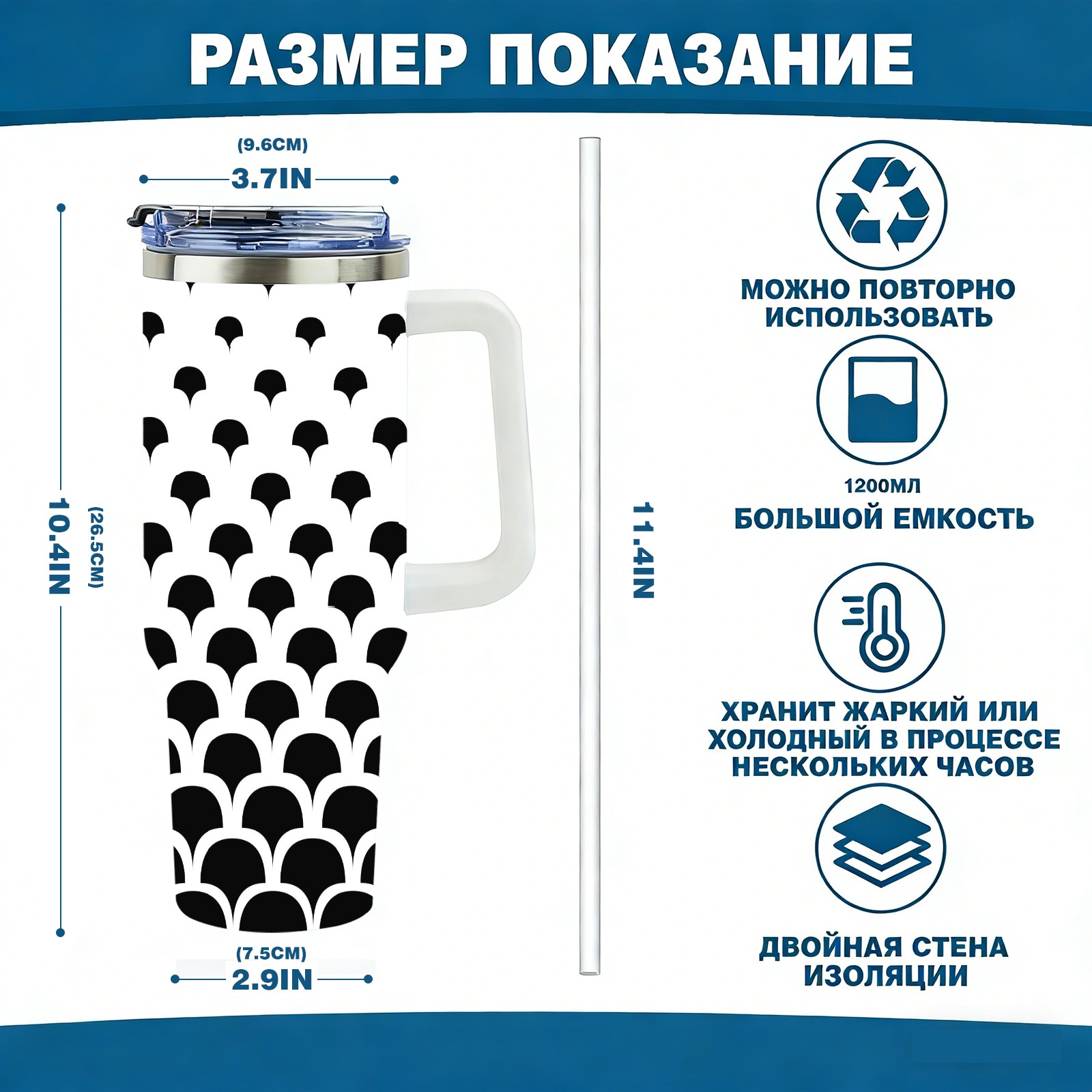 РАЗМЕР ПОКАЗАНИЕ

(9.6CM)
3.7IN

10.4IN
(26.5CM)

(7.5CM)
2.9IN

11.4IN

МОЖНО ПОВТОРНО ИСПОЛЬЗОВАТЬ

1200МЛ
БОЛЬШОЙ ЕМКОСТЬ

ХРАНИТ ЖАРКИЙ ИЛИ ХОЛОДНЫЙ В ПРОЦЕССЕ НЕСКОЛЬКИХ ЧАСОВ

ДВОЙНАЯ СТЕНА ИЗОЛЯЦИИ