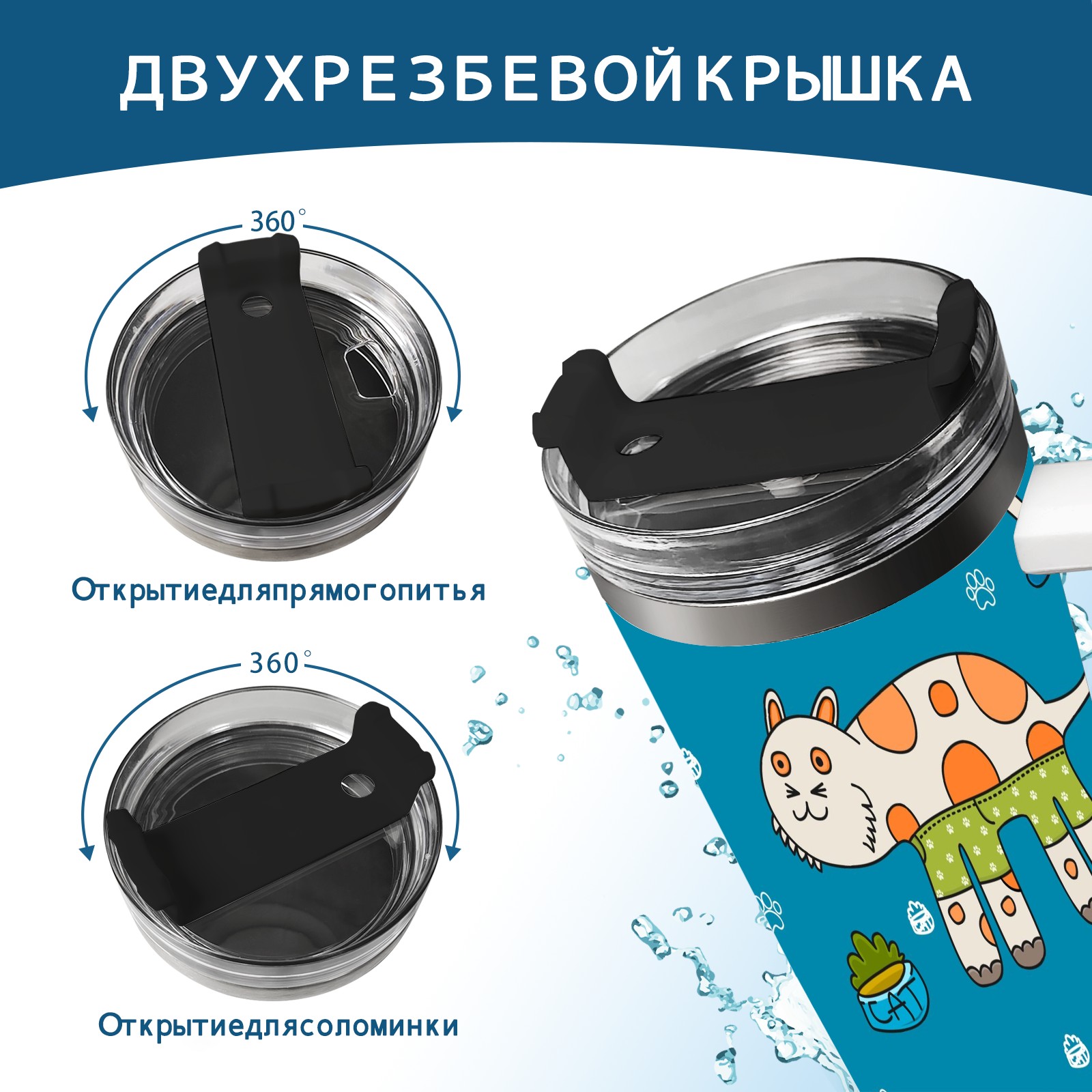 ДВУХРЕЗБЕВОЙКРЫШКА

360°

Открытиедляпрямогопитья

360°

Открытиедлясоломинки

CAT