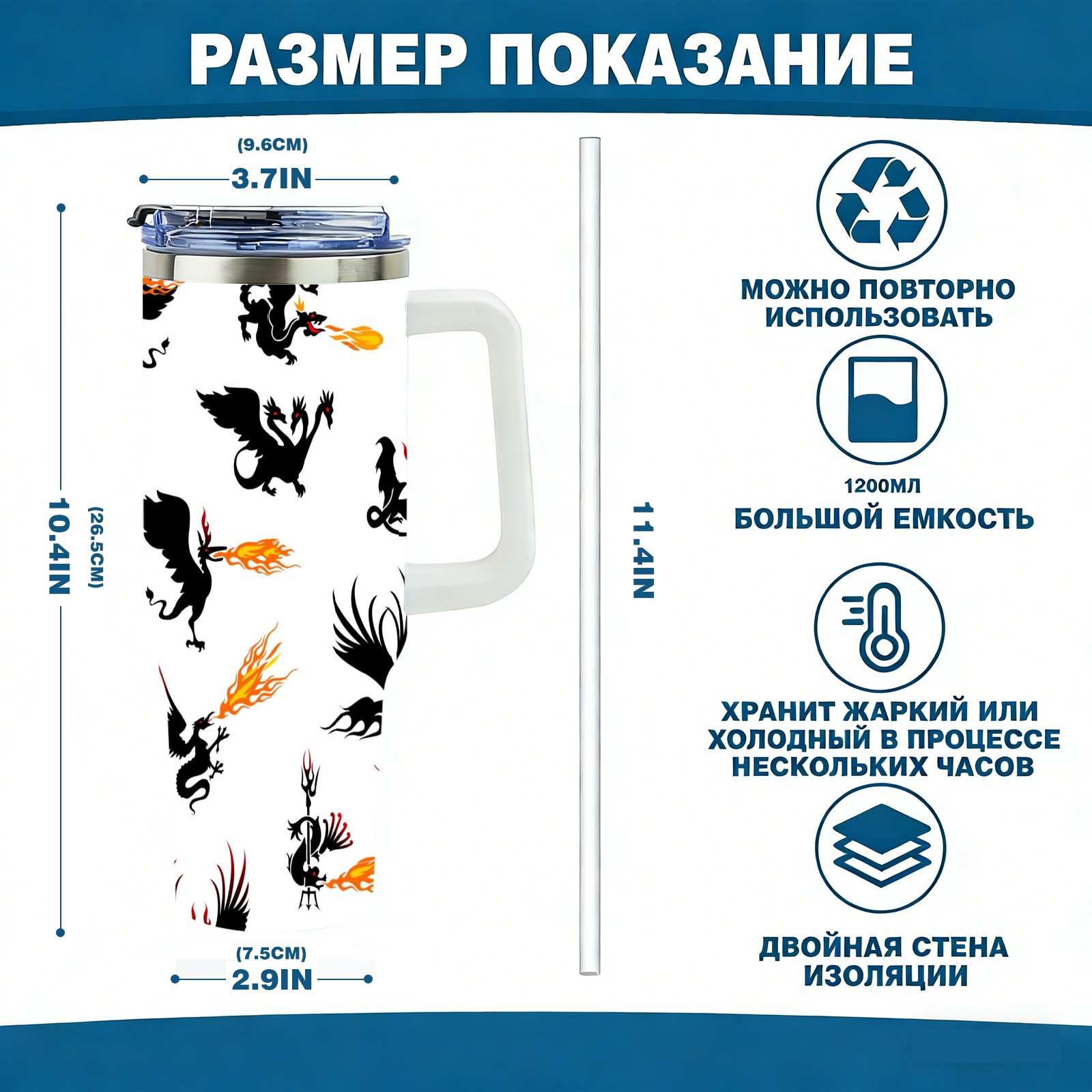 РАЗМЕР ПОКАЗАНИЕ

(9.6CM)
3.7IN

10.4IN
(26.5CM)

(7.5CM)
2.9IN

11.4IN

МОЖНО ПОВТОРНО ИСПОЛЬЗОВАТЬ

1200МЛ
БОЛЬШОЙ ЕМКОСТЬ

ХРАНИТ ЖАРКИЙ ИЛИ ХОЛОДНЫЙ В ПРОЦЕССЕ НЕСКОЛЬКИХ ЧАСОВ

ДВОЙНАЯ СТЕНА ИЗОЛЯЦИИ