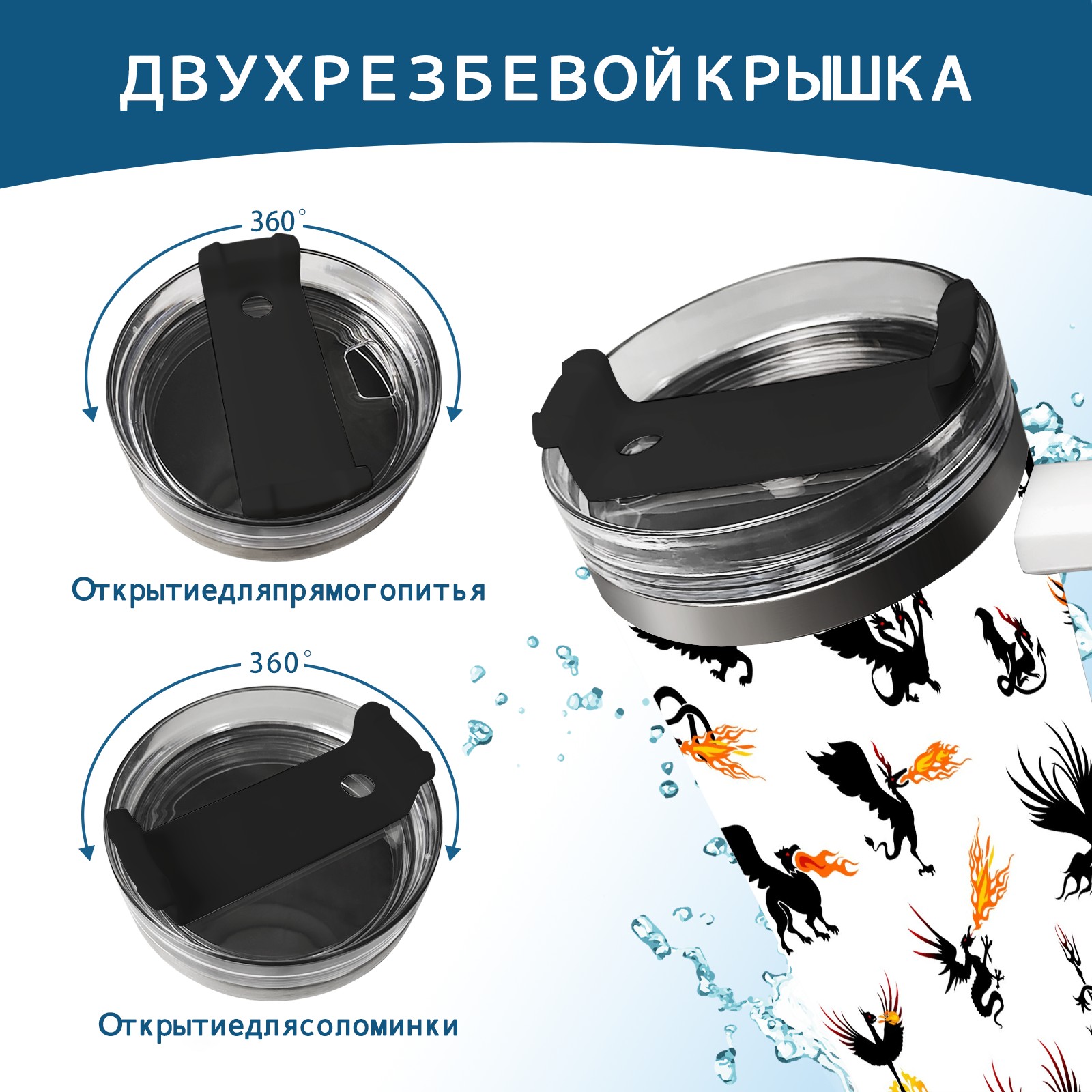 ДВУХРЕЗБЕВОЙКРЫШКА

360°

Открытиедляпрямогопитья

360°

Открытиедлясоломинки