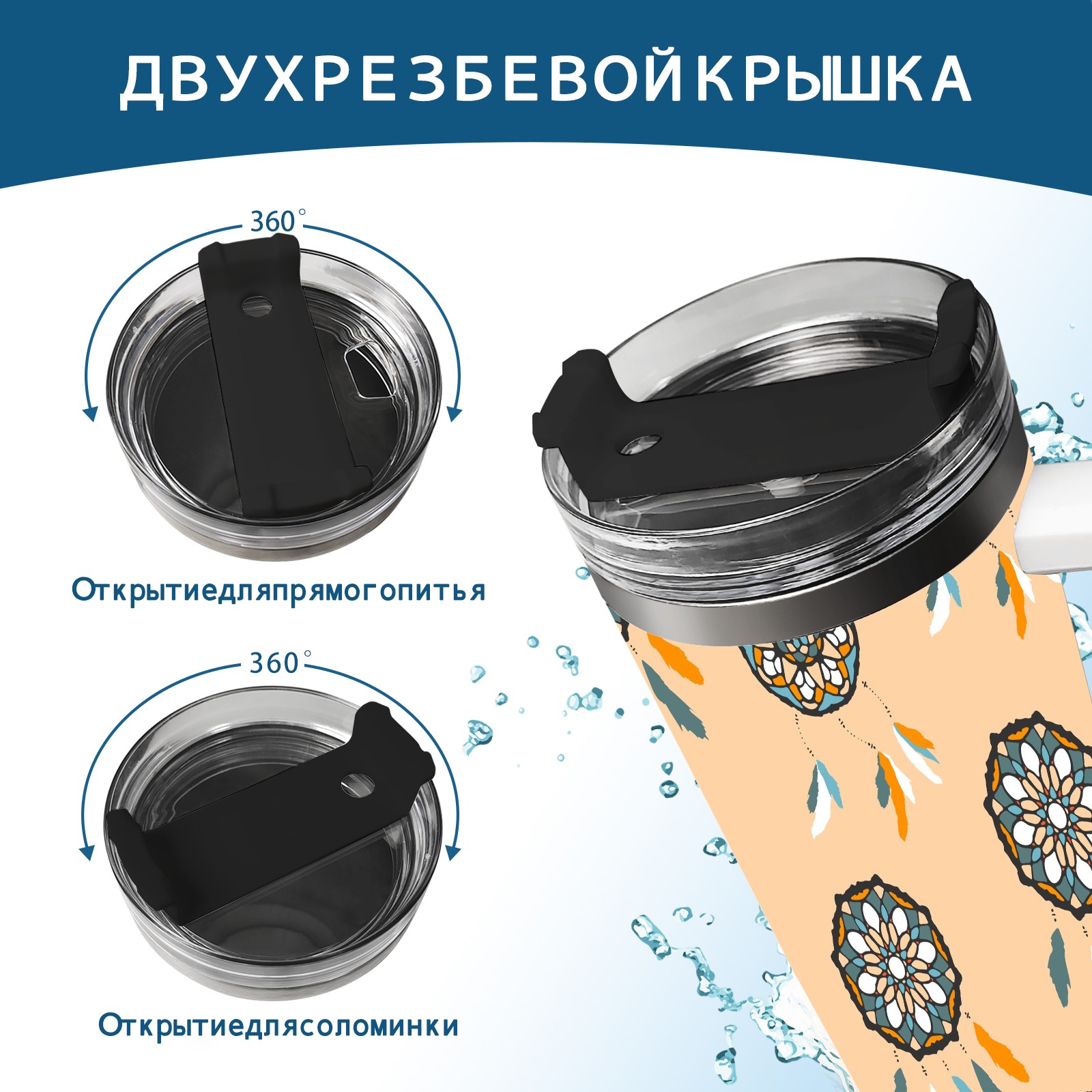 ДВУХРЕЗБЕВОЙКРЫШКА

360°

Открытиедляпрямогопитья

360°

Открытиедлясоломинки