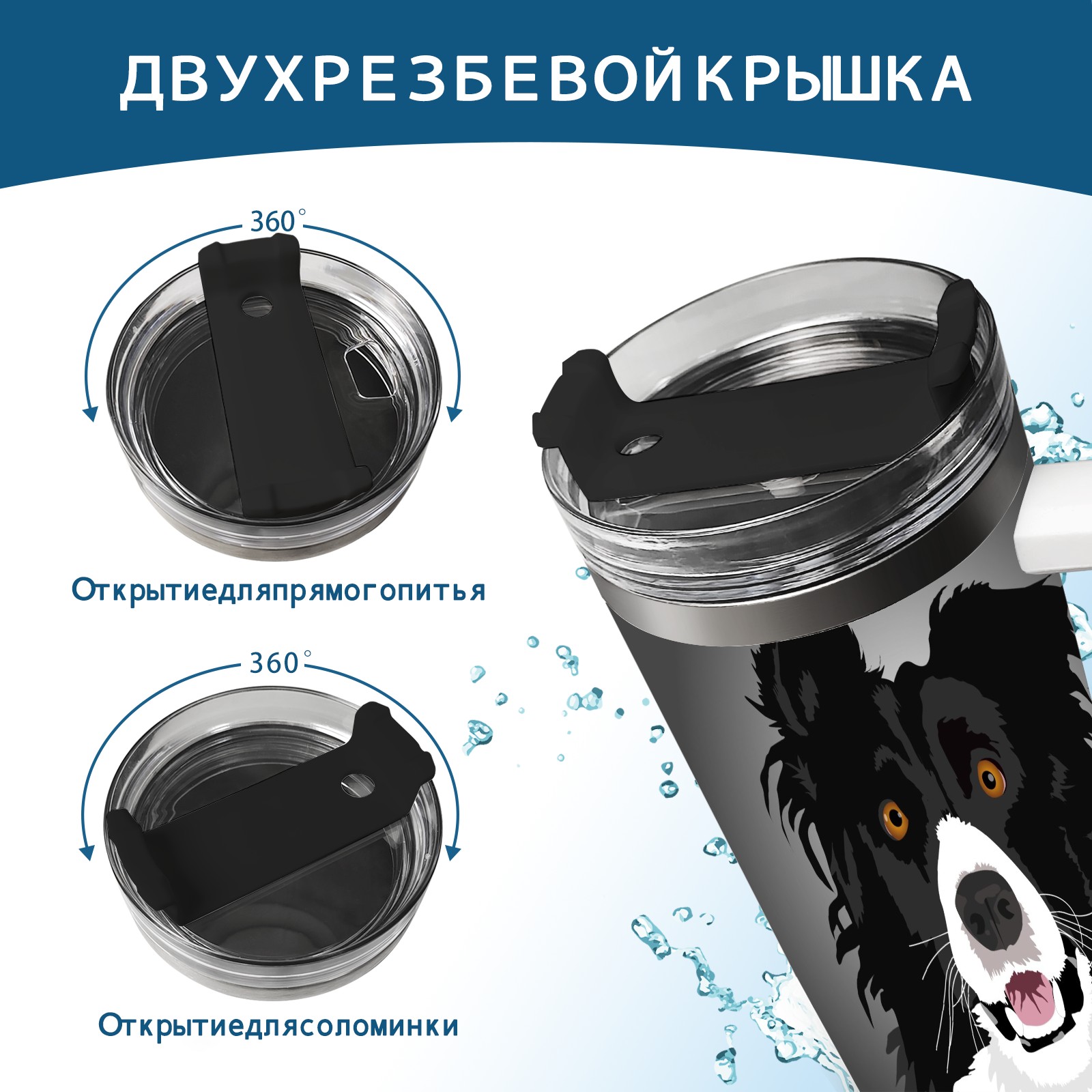 ДВУХРЕЗБЕВОЙКРЫШКА

360°

Открытиедляпрямогопитья

360°

Открытиедлясоломинки