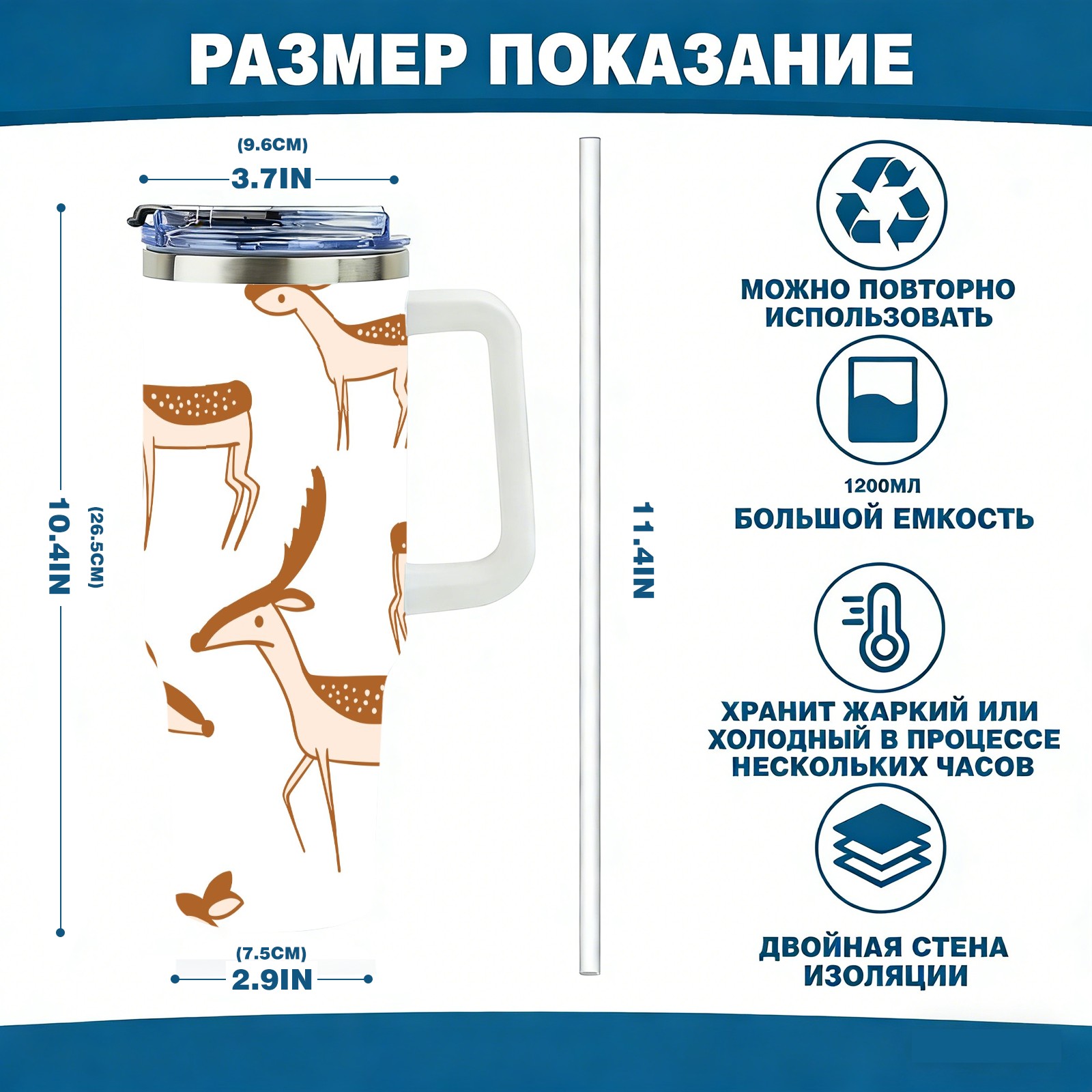 РАЗМЕР ПОКАЗАНИЕ

(9.6CM)
3.7IN

10.4IN
(26.5CM)

(7.5CM)
2.9IN

11.4IN

МОЖНО ПОВТОРНО ИСПОЛЬЗОВАТЬ

1200МЛ
БОЛЬШОЙ ЕМКОСТЬ

ХРАНИТ ЖАРКИЙ ИЛИ ХОЛОДНЫЙ В ПРОЦЕССЕ НЕСКОЛЬКИХ ЧАСОВ

ДВОЙНАЯ СТЕНА ИЗОЛЯЦИИ