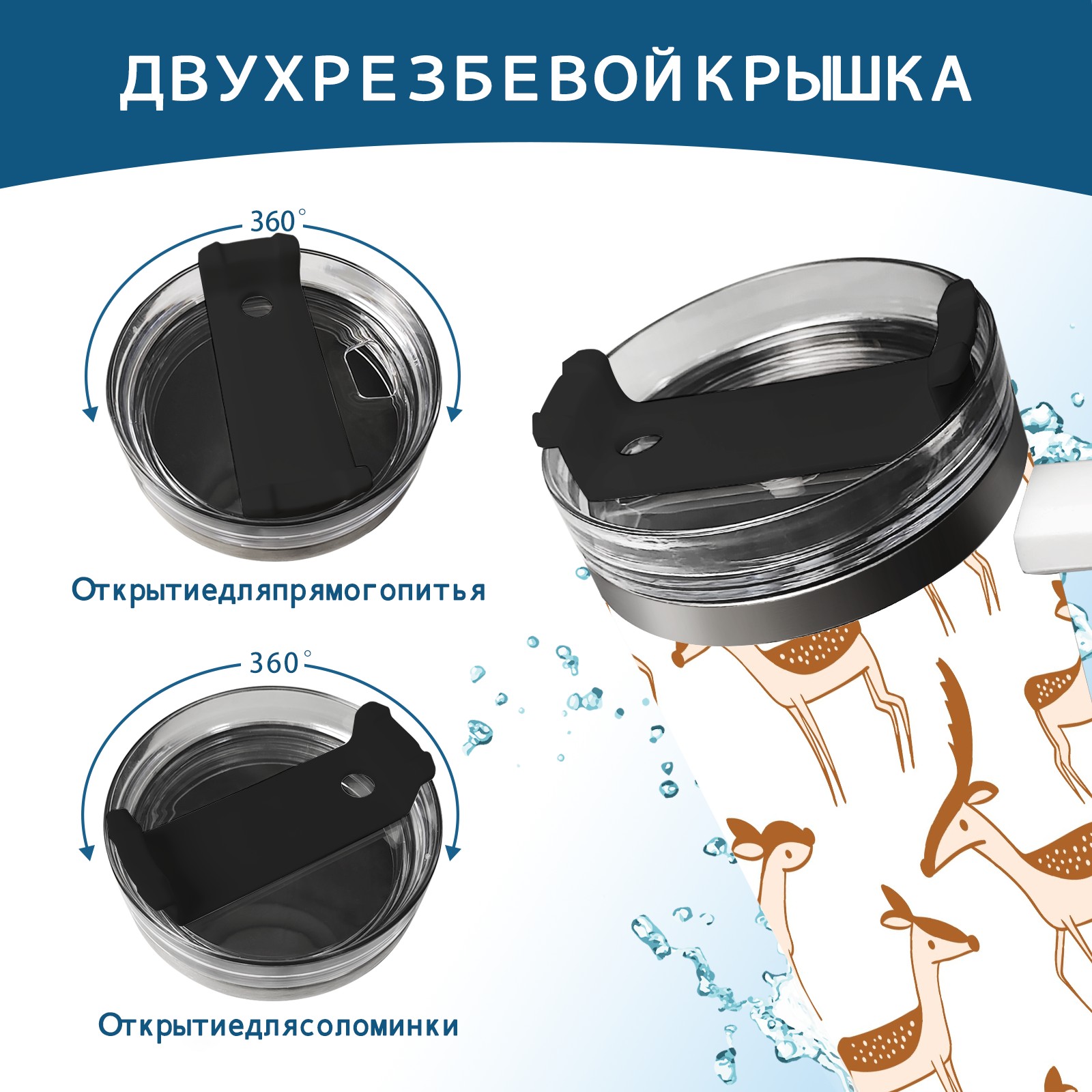 ДВУХРЕЗБЕВОЙКРЫШКА

360°

Открытиедляпрямогопитья

360°

Открытиедлясоломинки