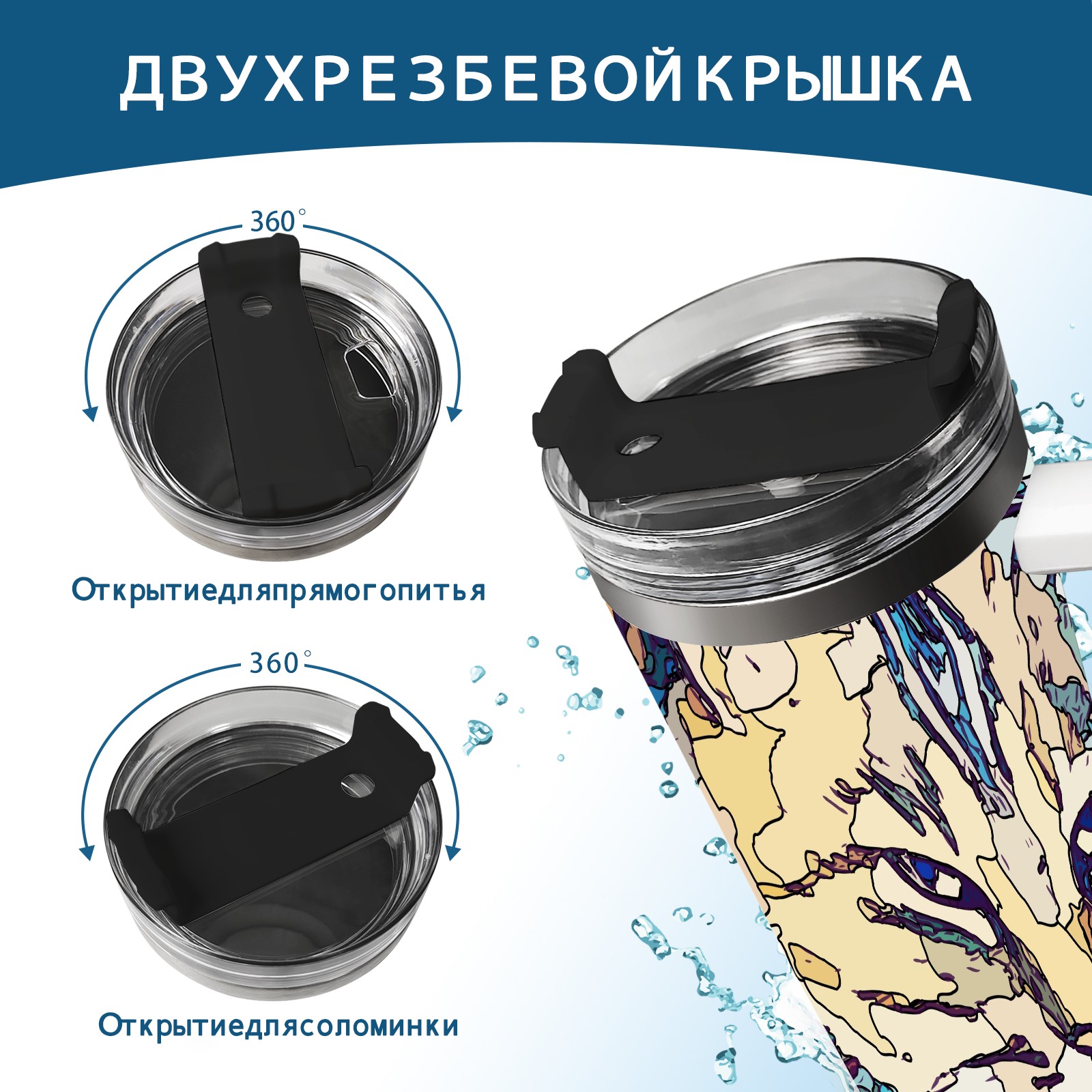 ДВУХРЕЗБЕВОЙКРЫШКА

360°

Открытиедляпрямогопитья

360°

Открытиедлясоломинки