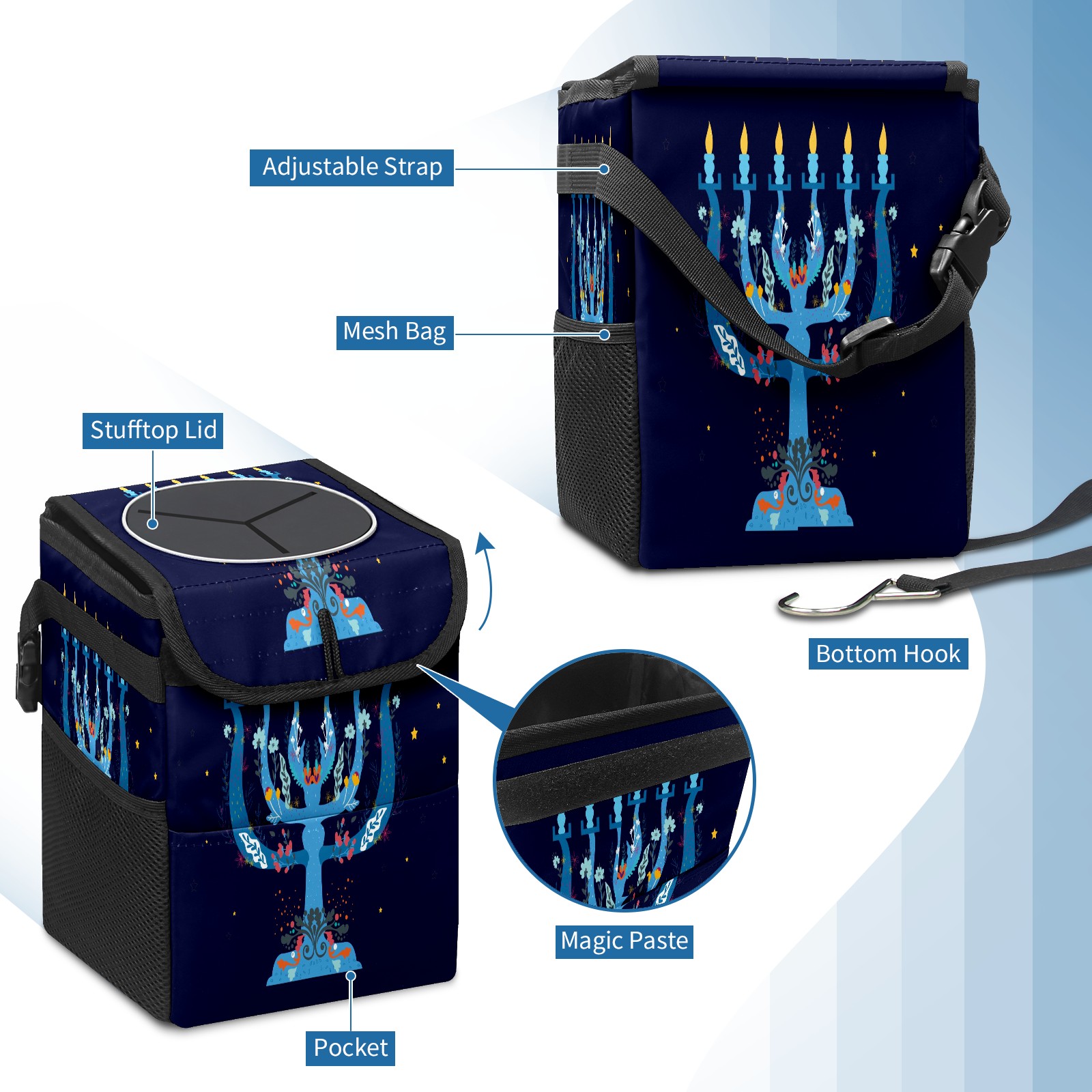 Adjustable Strap

Mesh Bag

Stufftop Lid

Bottom Hook

Magic Paste

Pocket