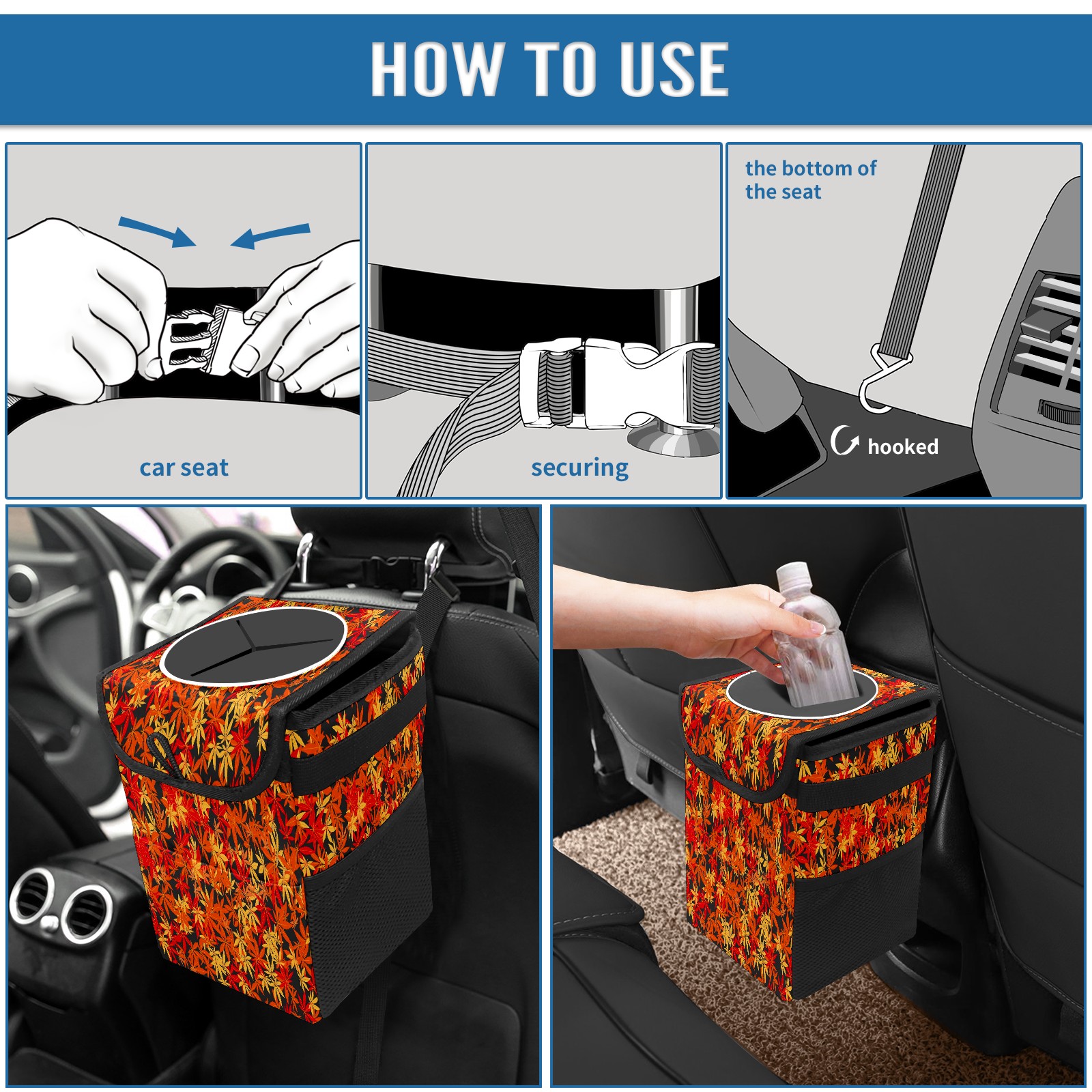 HOW TO USE

car seat

securing

the bottom of the seat

hooked