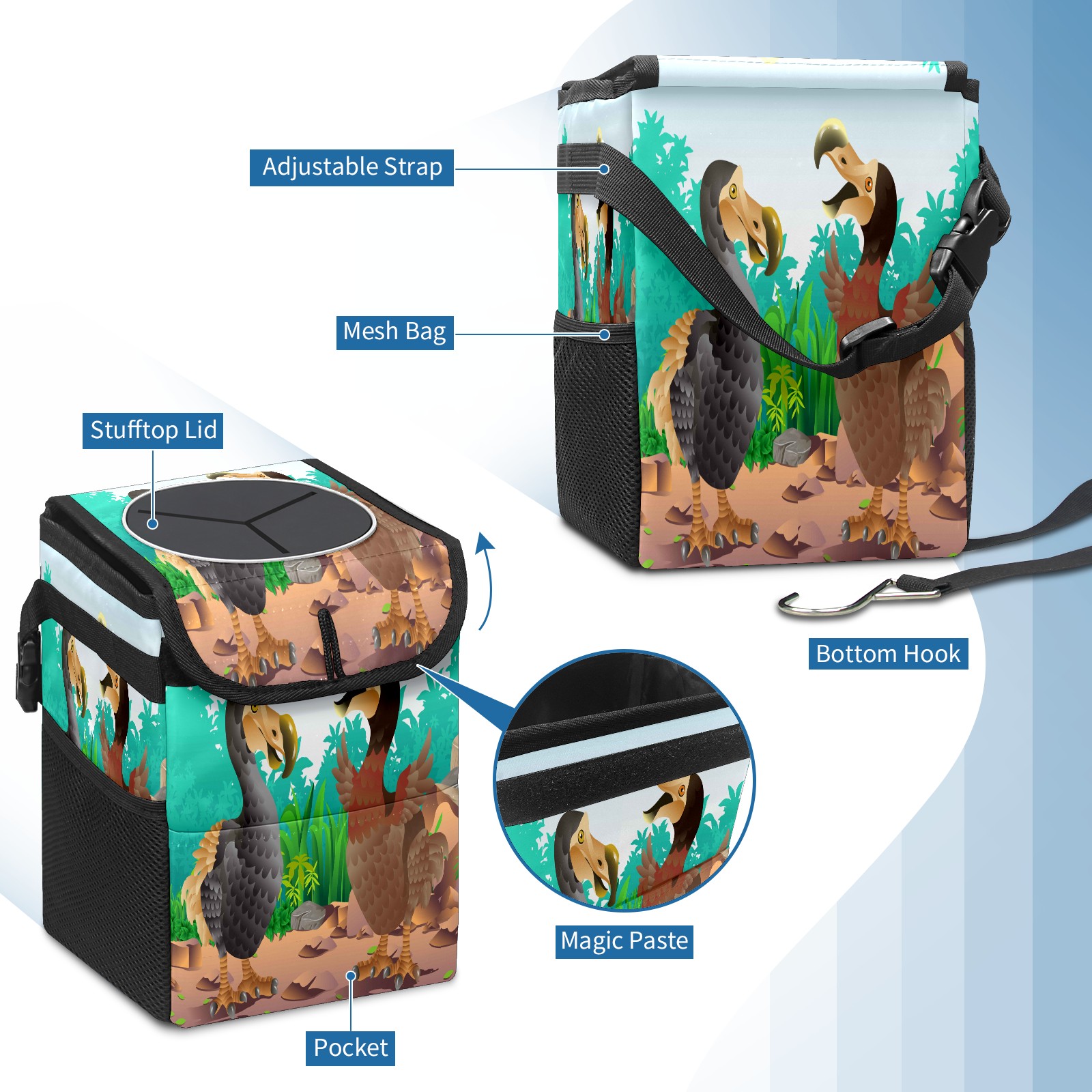 Adjustable Strap

Mesh Bag

Stufftop Lid

Bottom Hook

Magic Paste

Pocket