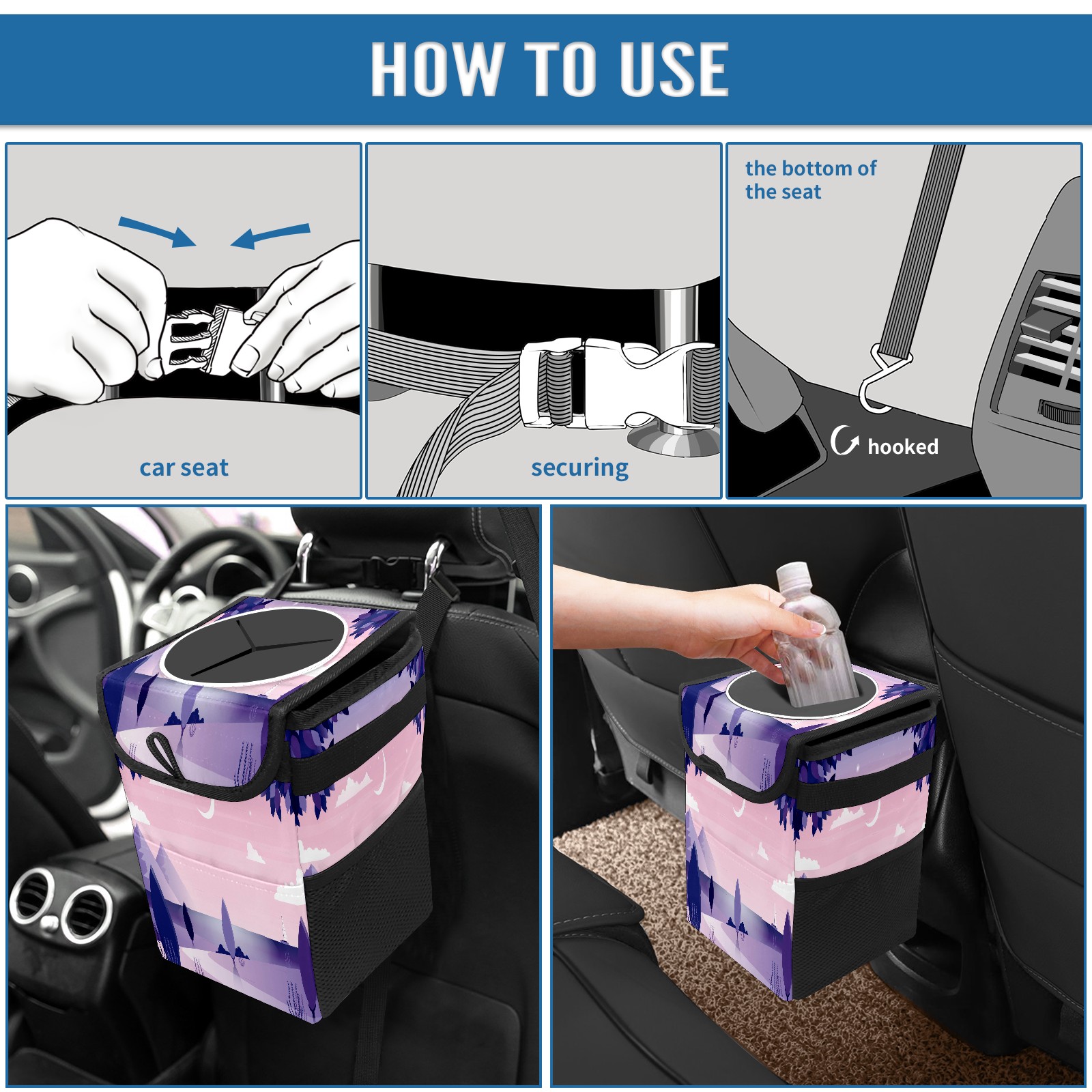 HOW TO USE

car seat

securing

the bottom of the seat

hooked