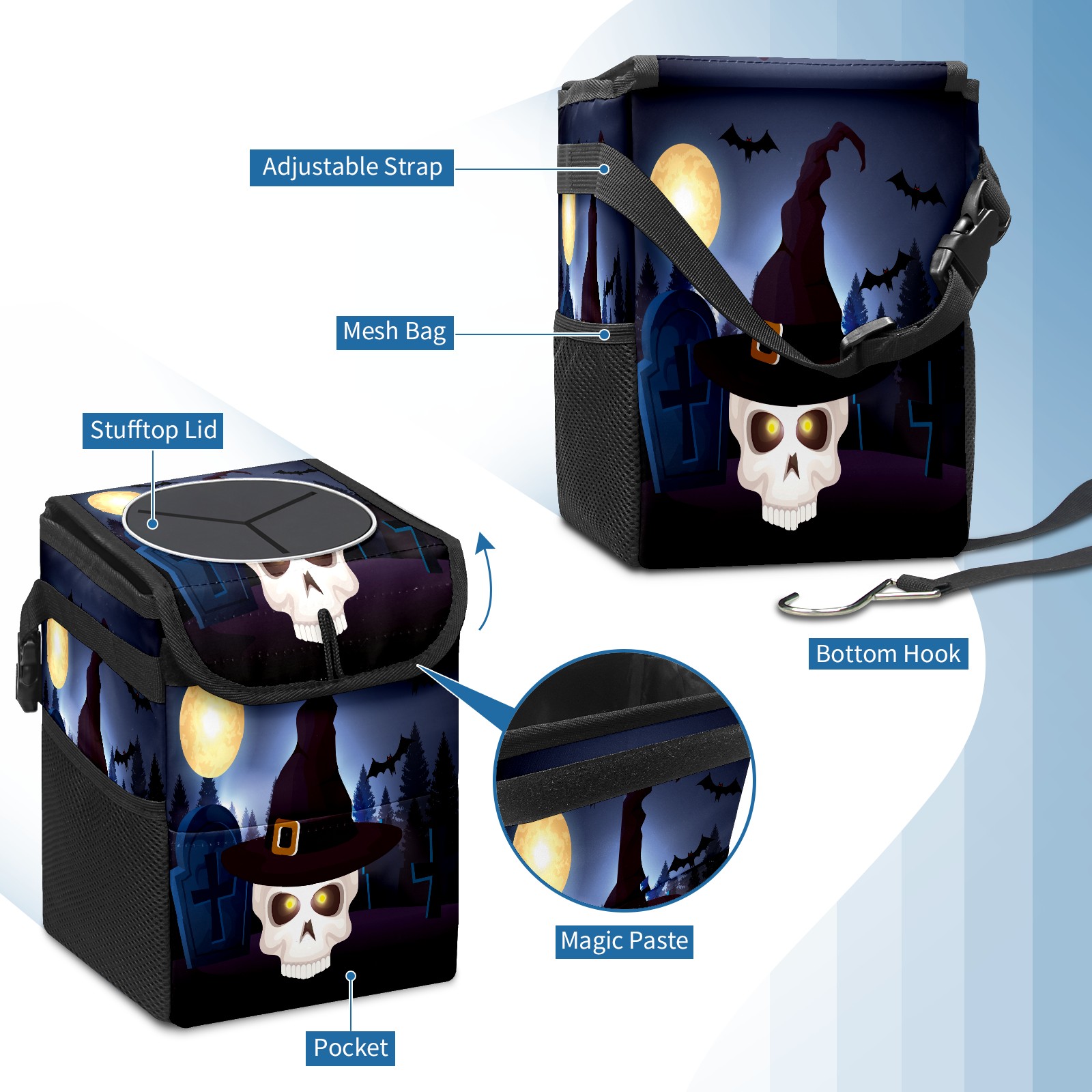 Adjustable Strap

Mesh Bag

Stufftop Lid

Bottom Hook

Magic Paste

Pocket