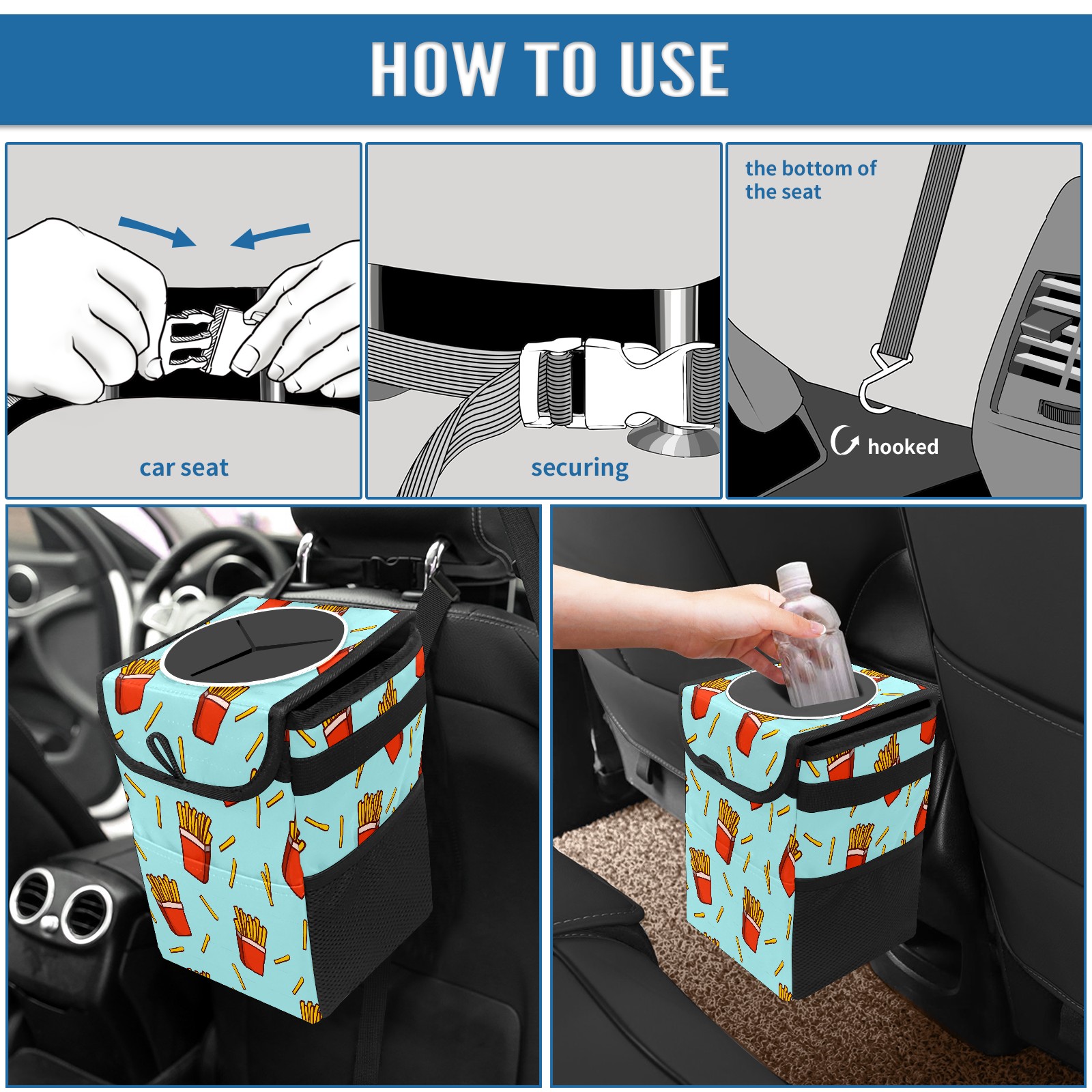 HOW TO USE

car seat

securing

the bottom of the seat

hooked