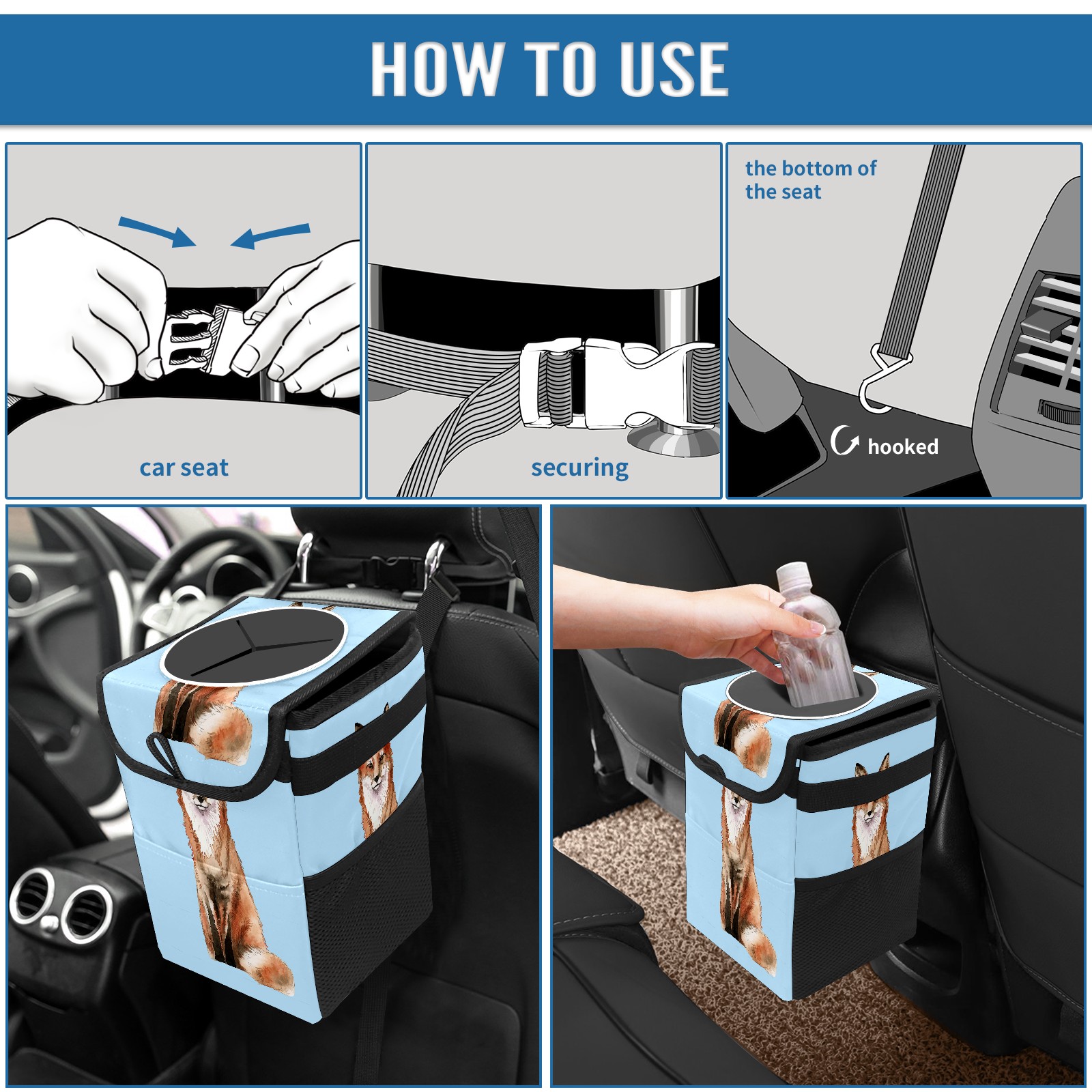 HOW TO USE

car seat

securing

the bottom of the seat

hooked