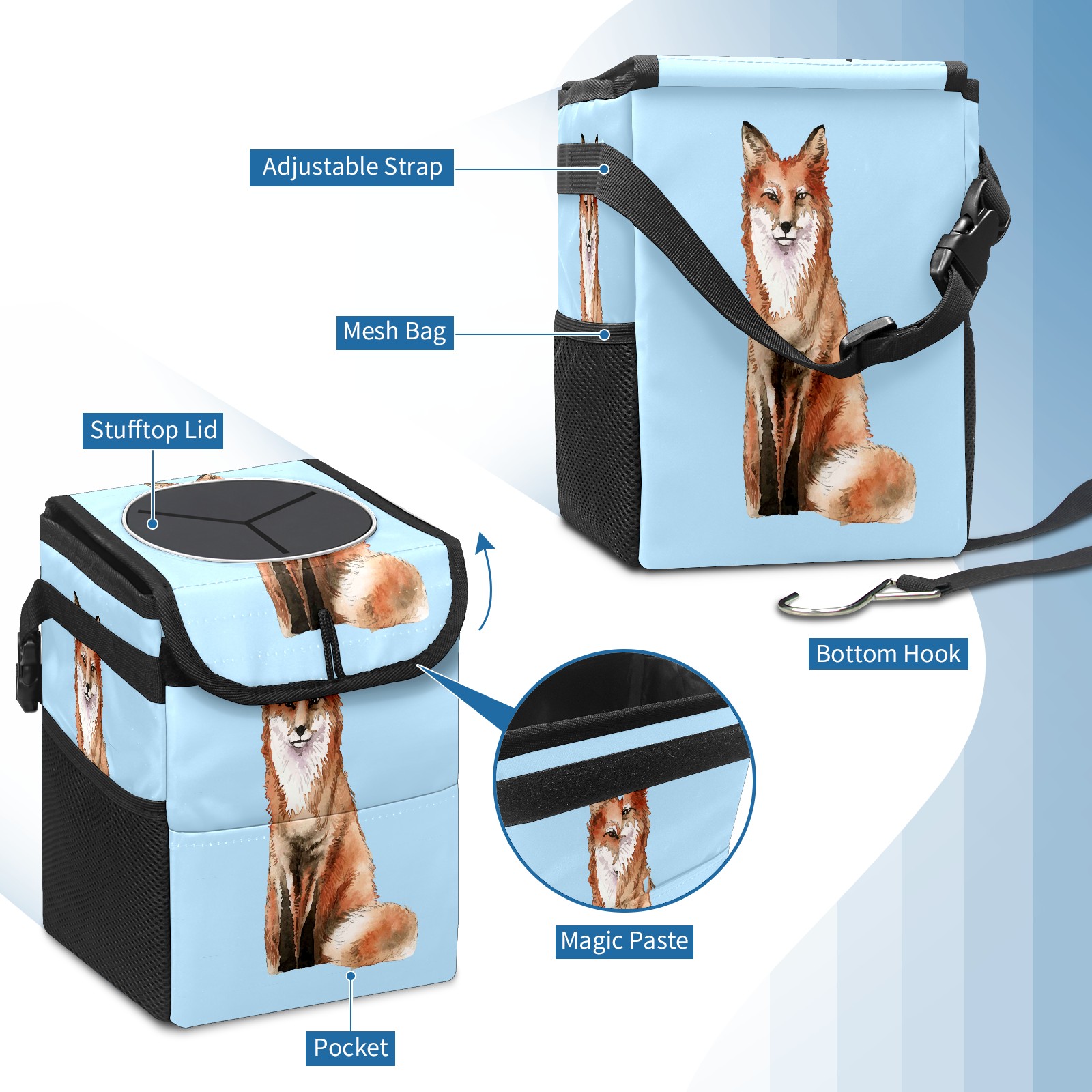 Adjustable Strap

Mesh Bag

Stufftop Lid

Bottom Hook

Magic Paste

Pocket