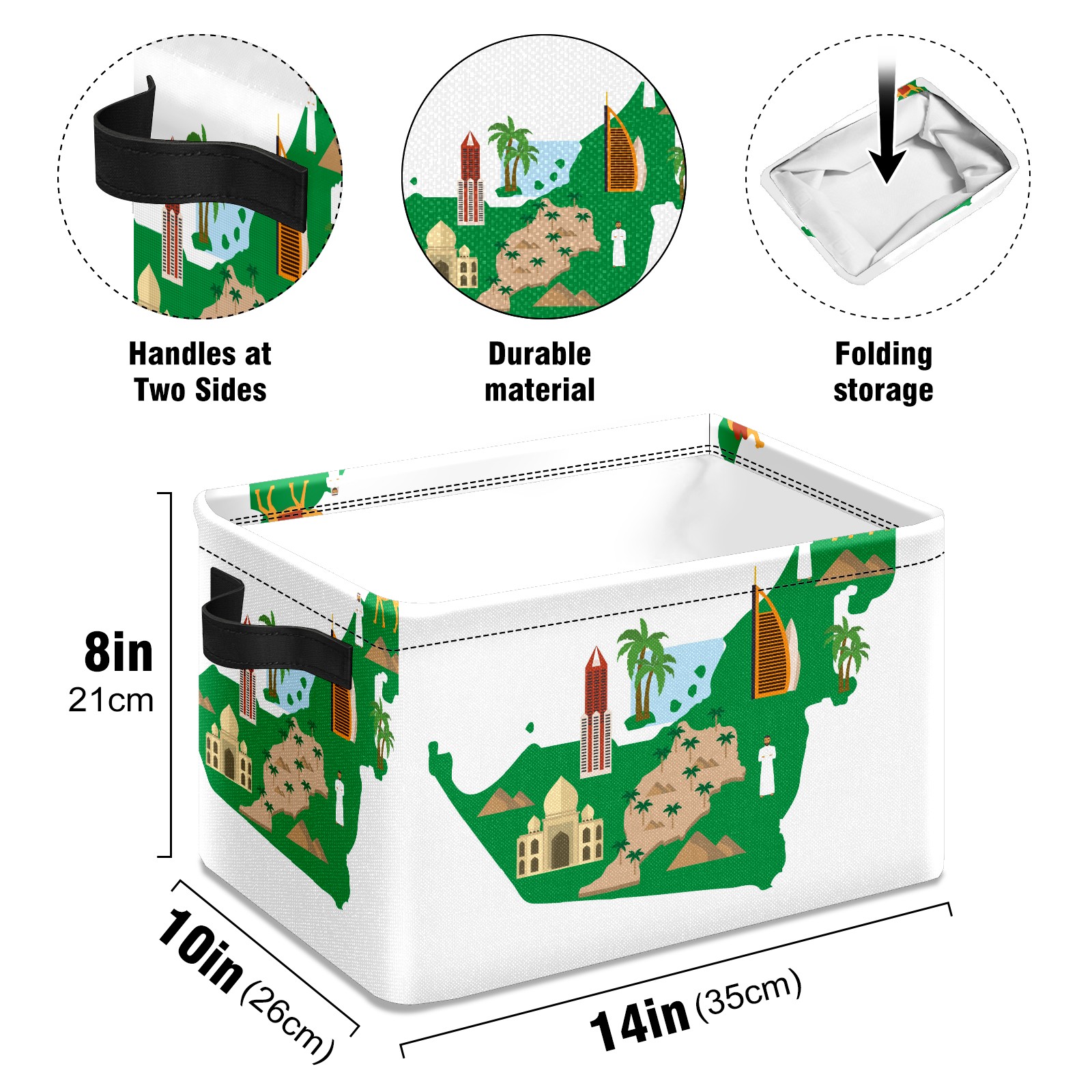 Handles at Two Sides

Durable material

Folding storage

8in
21cm

10in (26cm)

14in (35cm)