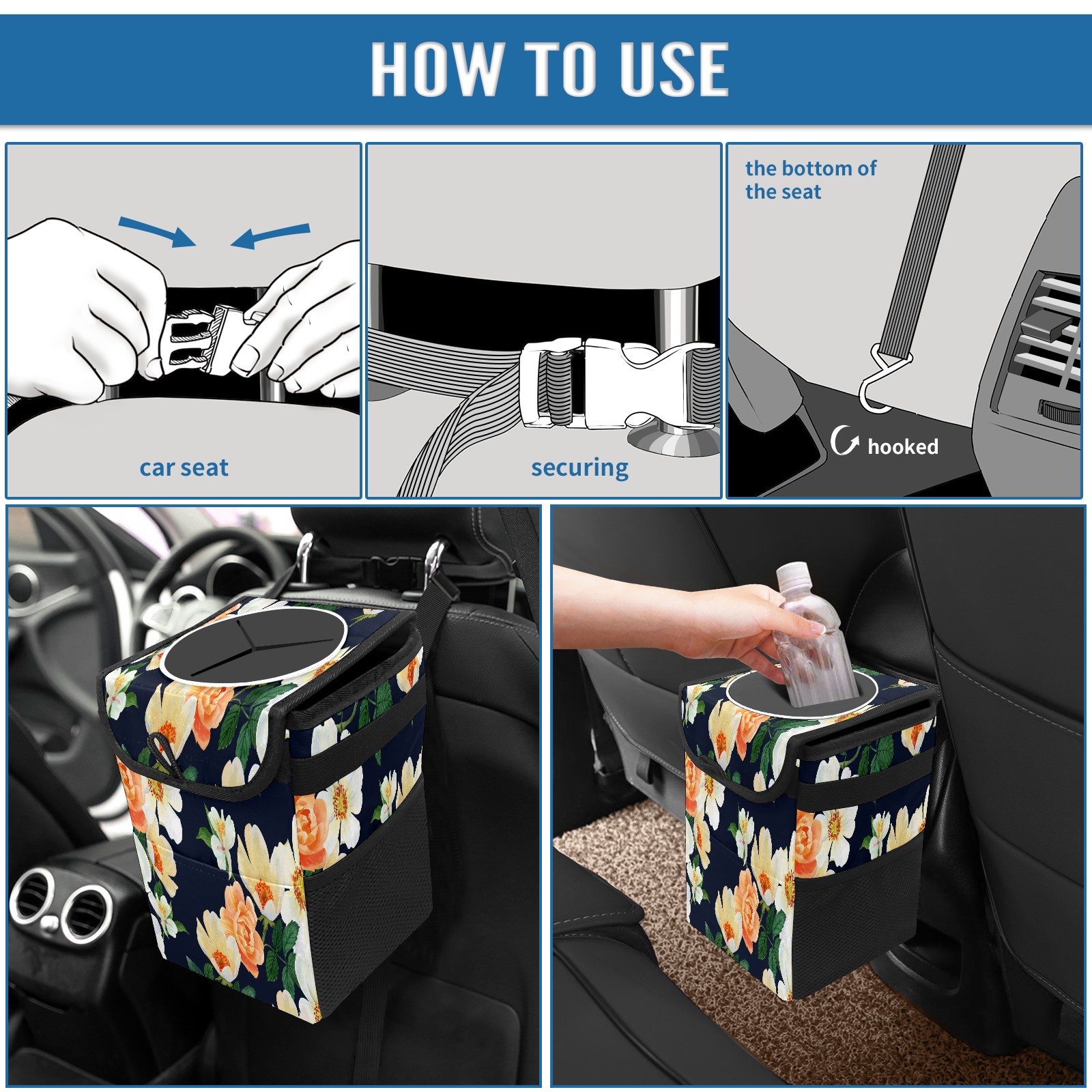 HOW TO USE

car seat

securing

the bottom of the seat

hooked