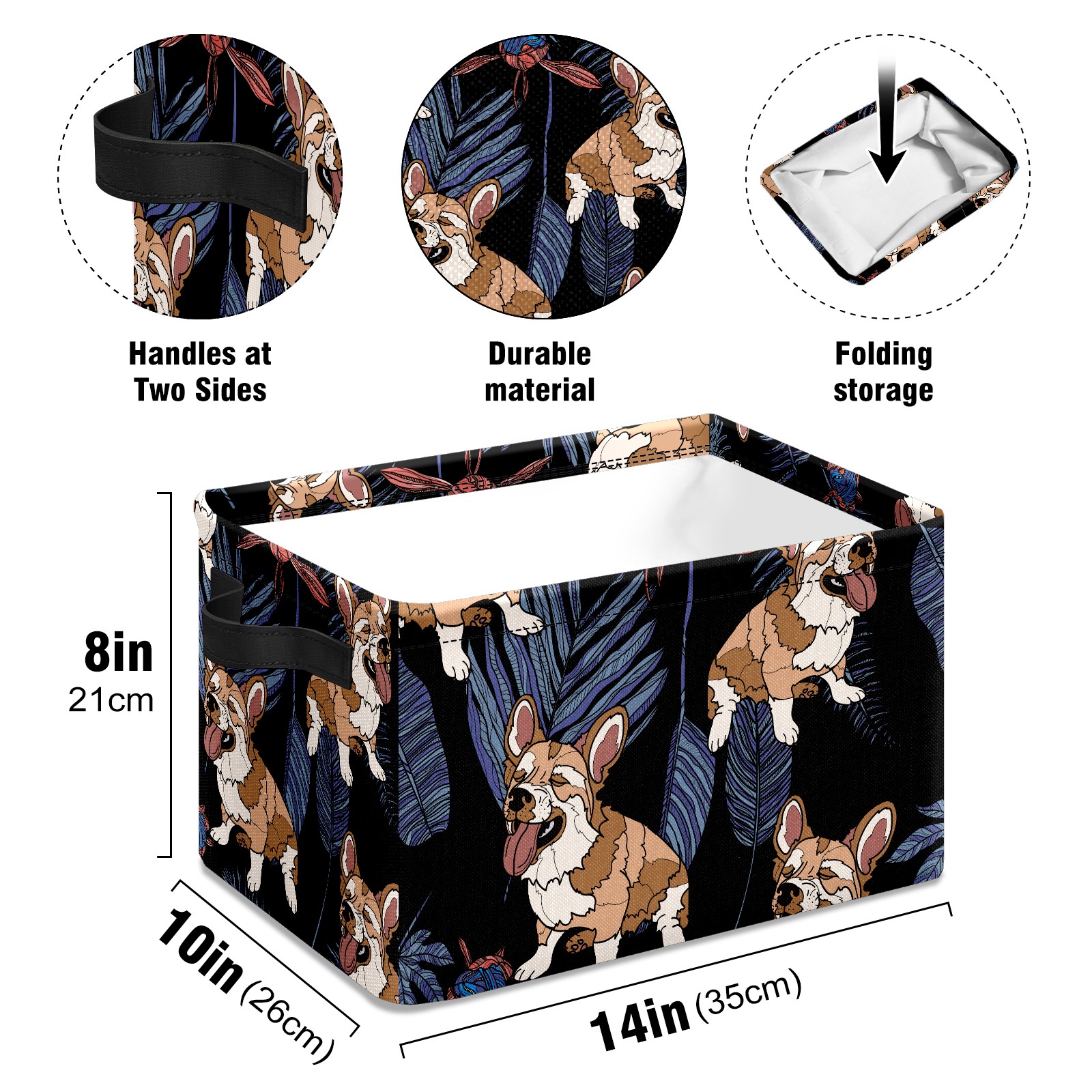 Handles at Two Sides

Durable material

Folding storage

8in
21cm

10in (26cm)

14in (35cm)