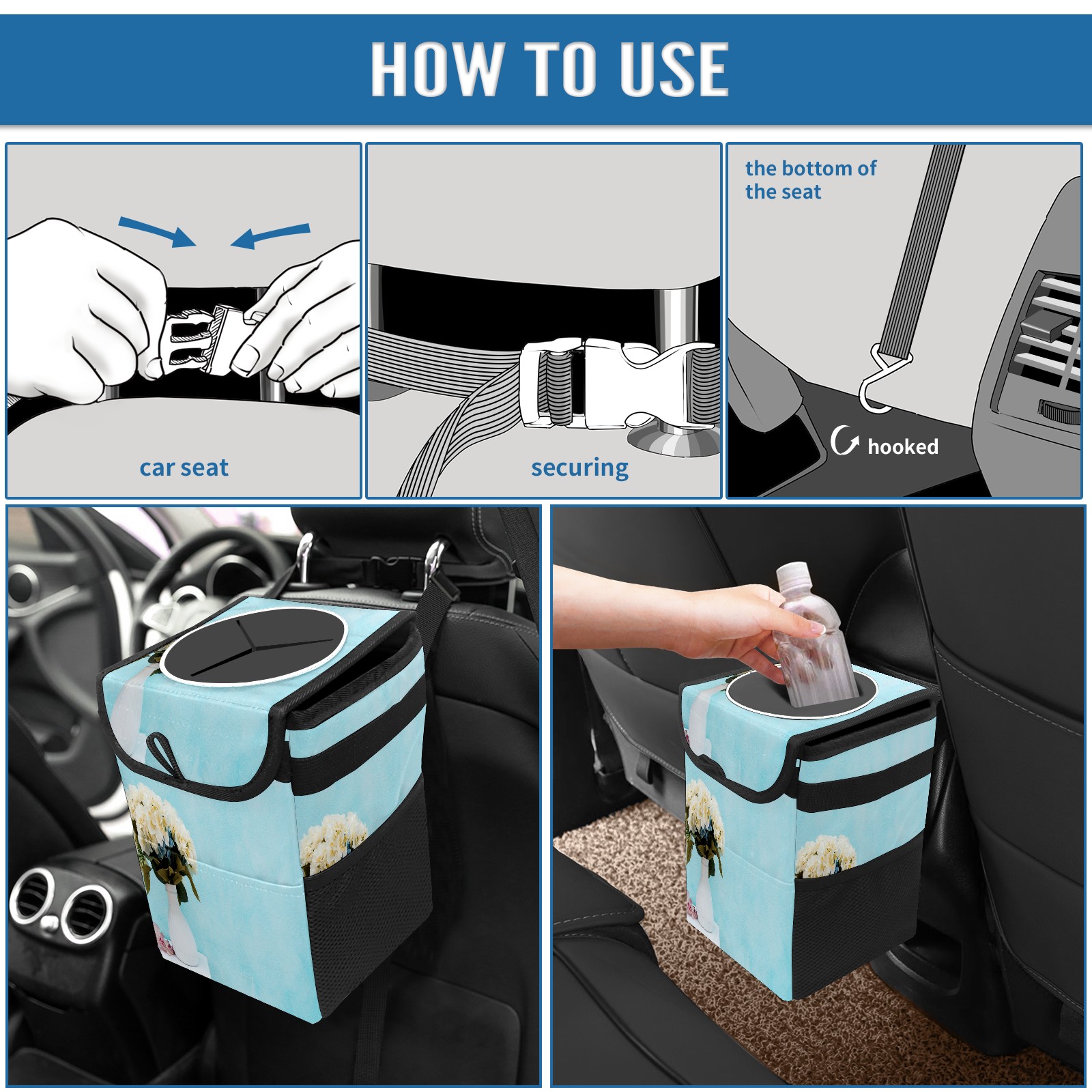 HOW TO USE

car seat

securing

the bottom of the seat

hooked