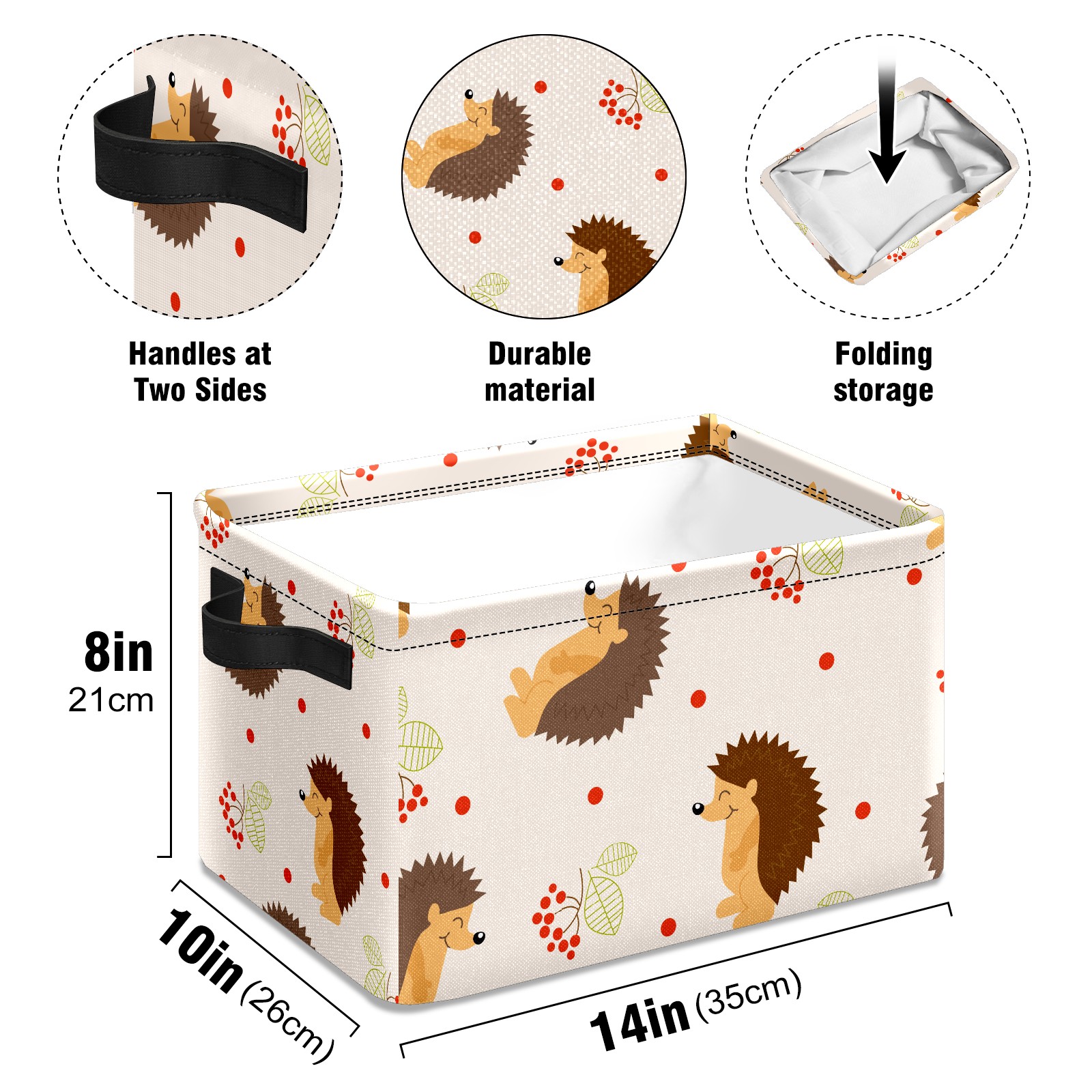 Handles at Two Sides

Durable material

Folding storage

8in
21cm

10in (26cm)

14in (35cm)