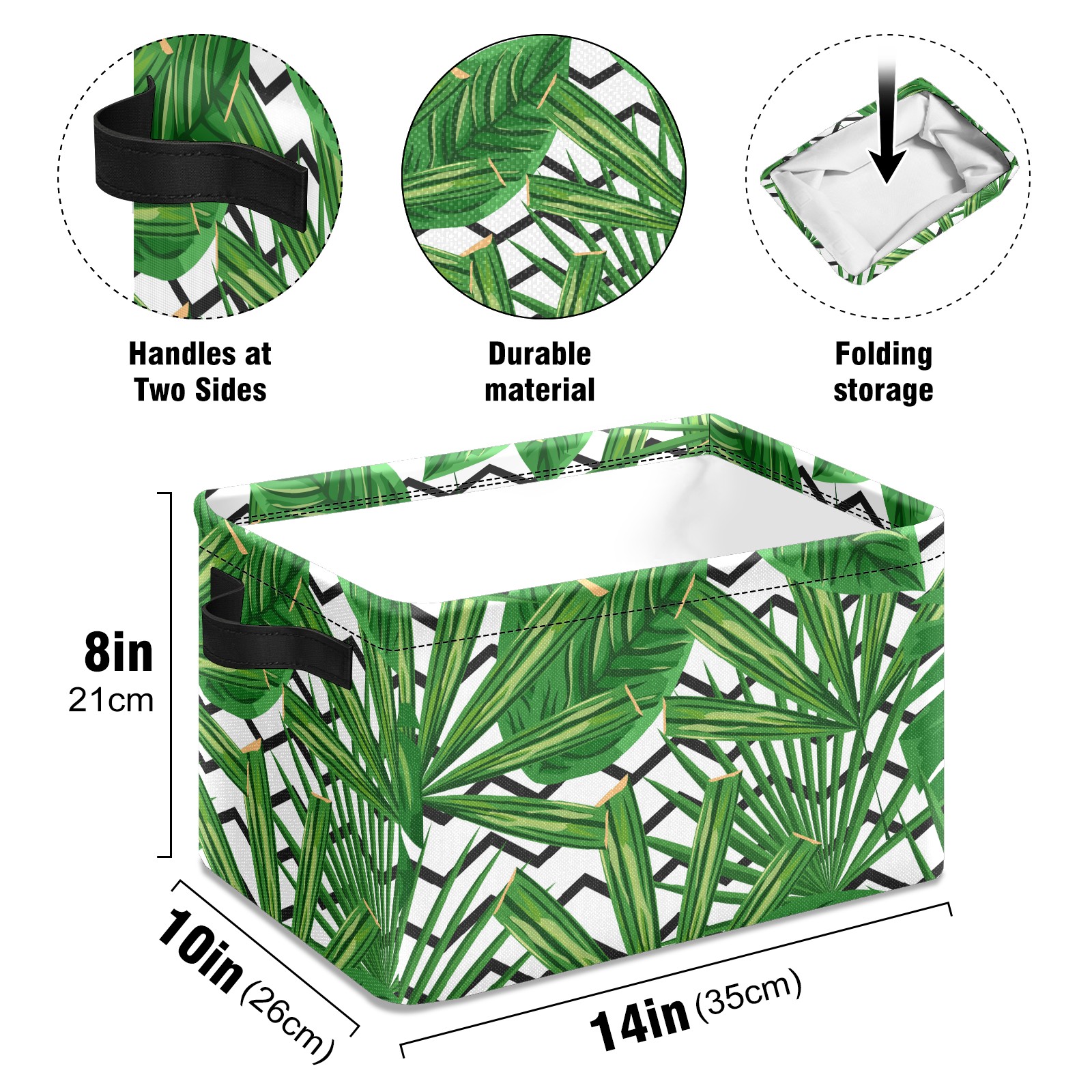 Handles at Two Sides

Durable material

Folding storage

8in
21cm

10in (26cm)

14in (35cm)