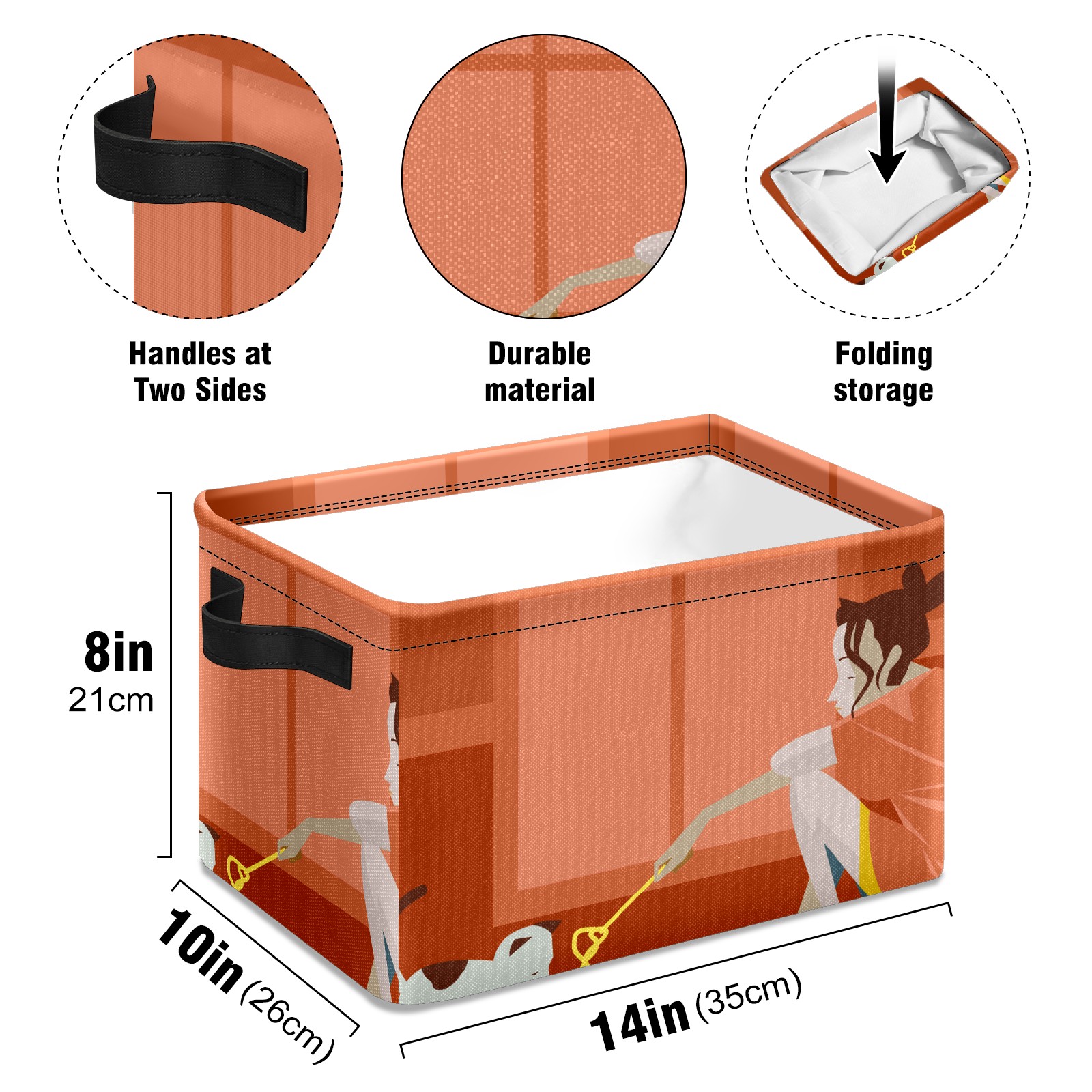 Handles at Two Sides

Durable material

Folding storage

8in
21cm

10in (26cm)

14in (35cm)