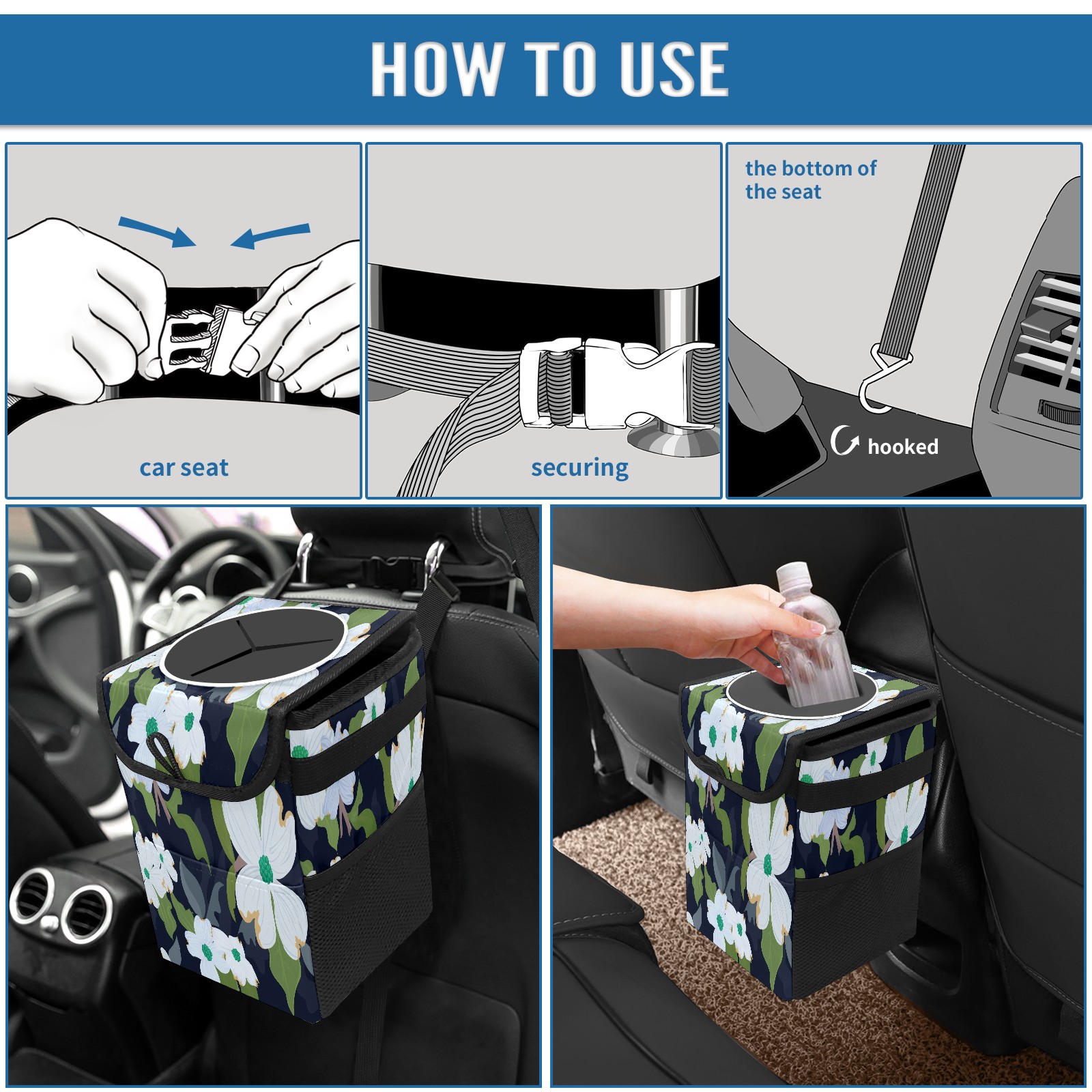 HOW TO USE

car seat

securing

the bottom of the seat

hooked