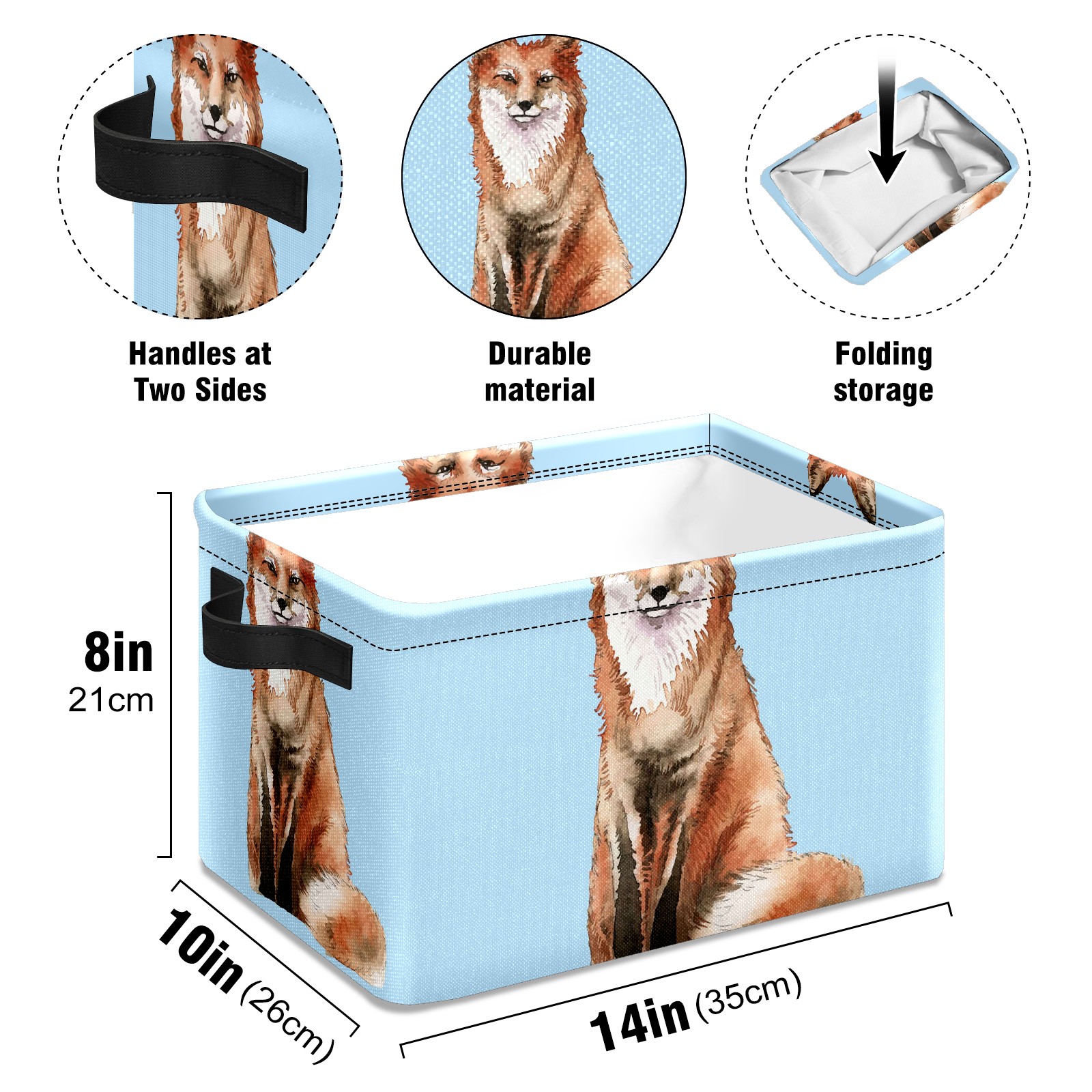 Handles at Two Sides

Durable material

Folding storage

8in
21cm

10in (26cm)

14in (35cm)