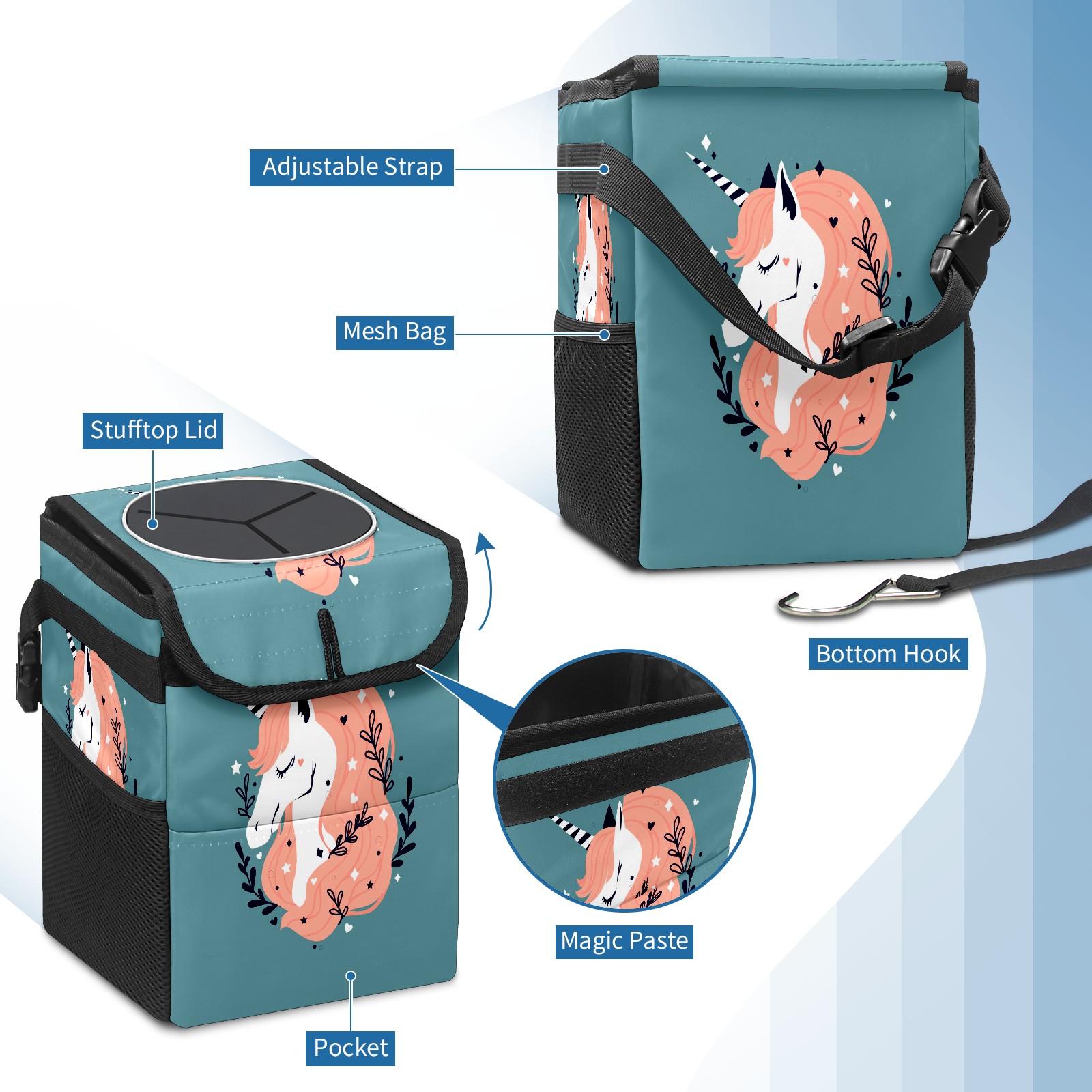 Adjustable Strap

Mesh Bag

Stufftop Lid

Bottom Hook

Magic Paste

Pocket