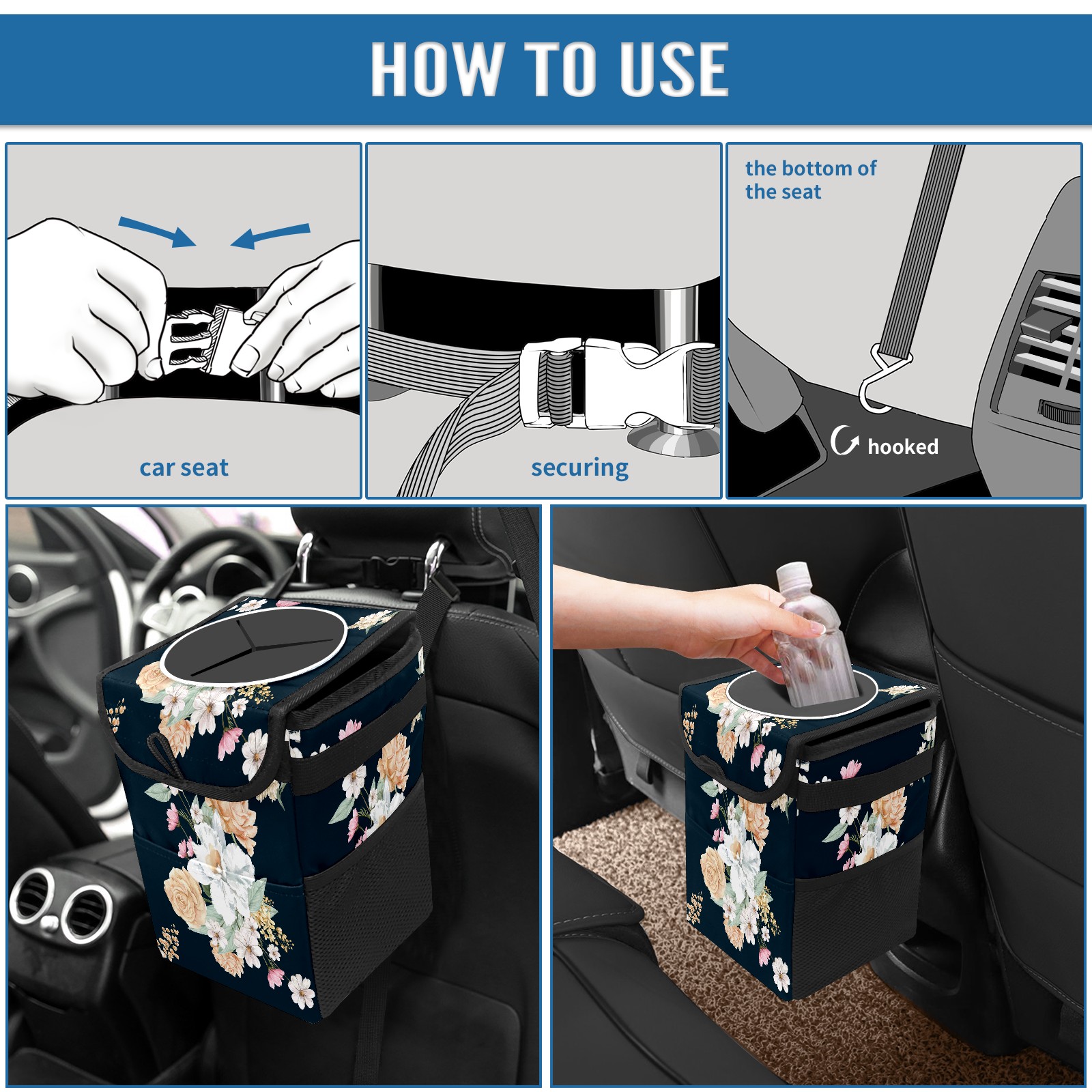 HOW TO USE

car seat

securing

the bottom of the seat

hooked