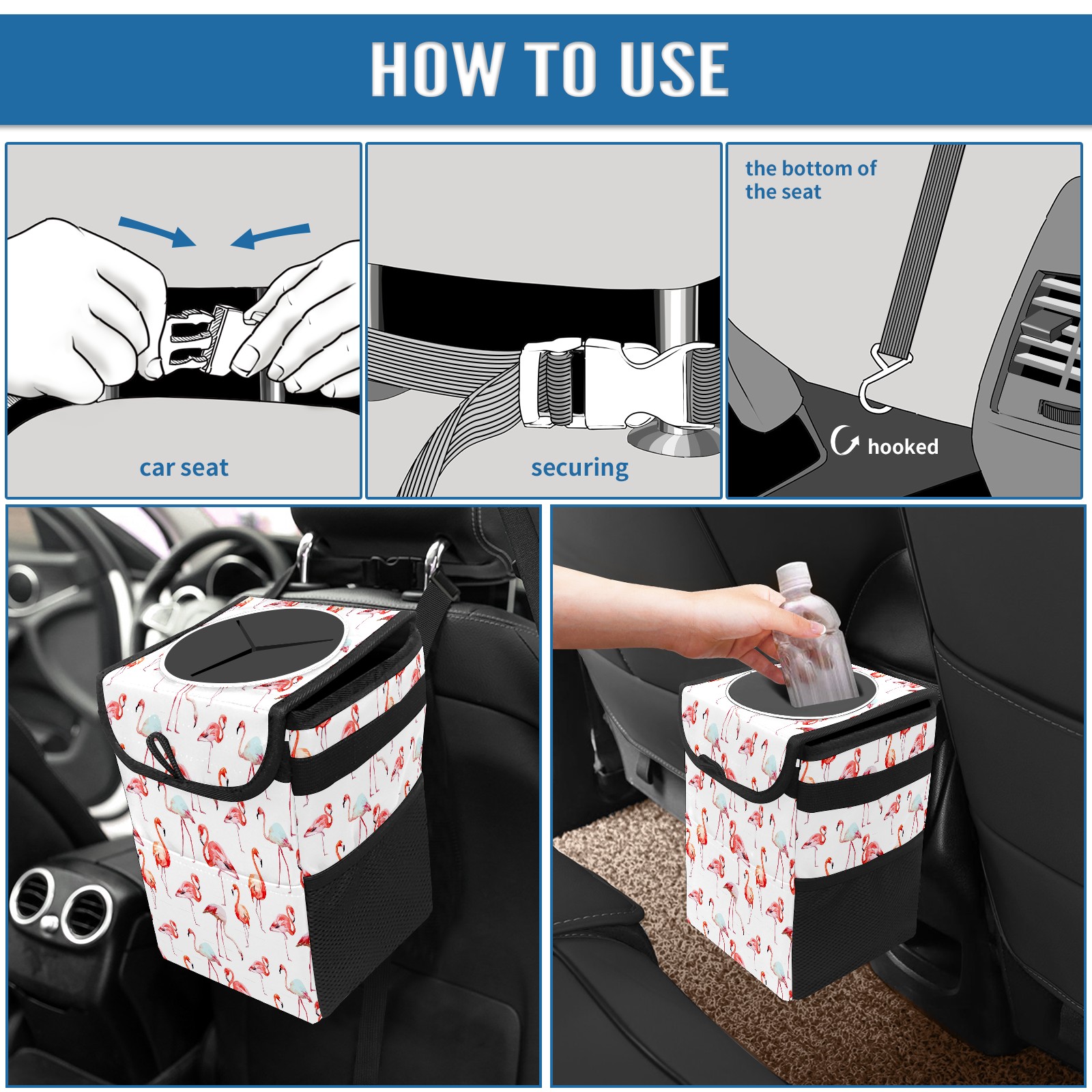 HOW TO USE

car seat

securing

the bottom of the seat

hooked