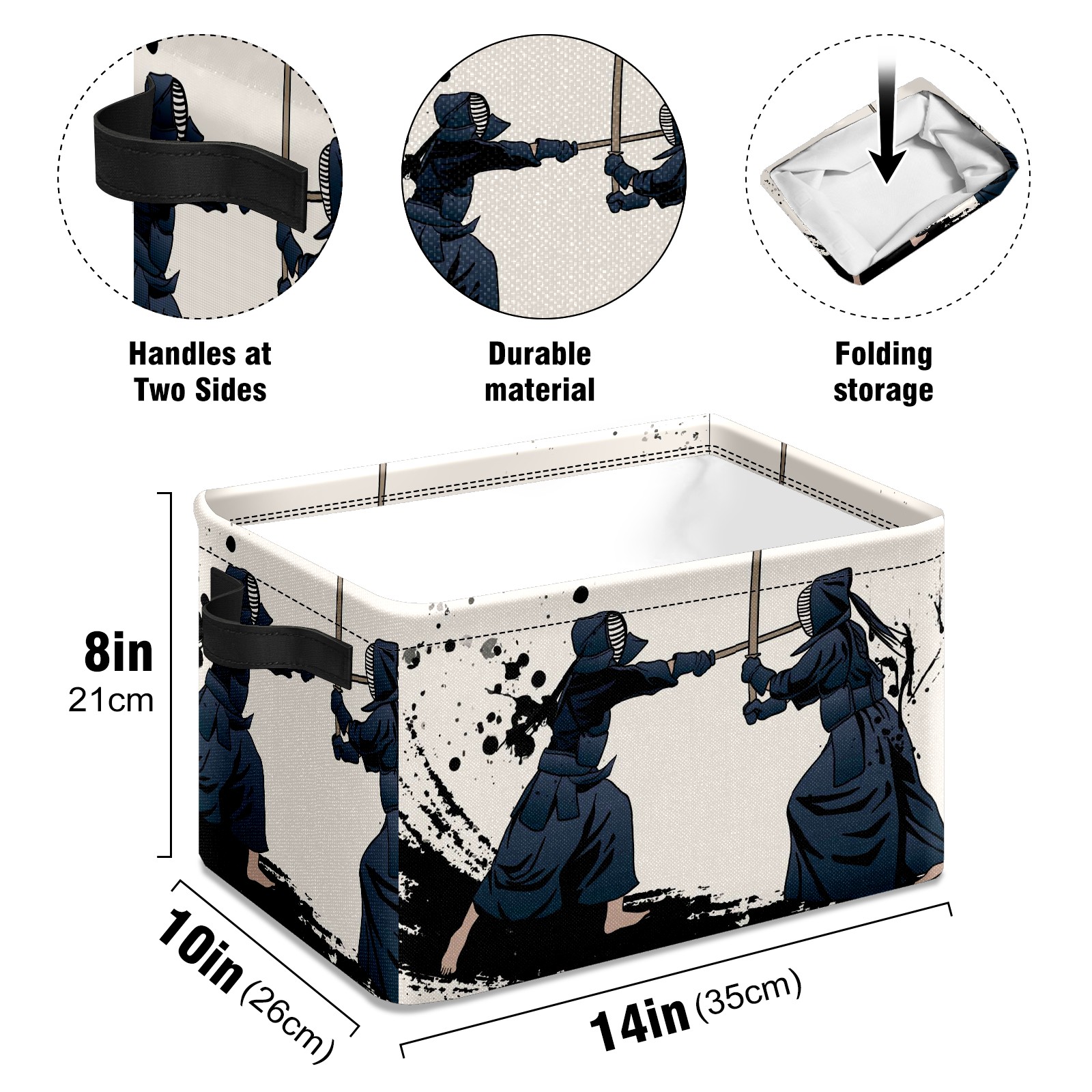 Handles at Two Sides

Durable material

Folding storage

8in
21cm

10in (26cm)

14in (35cm)