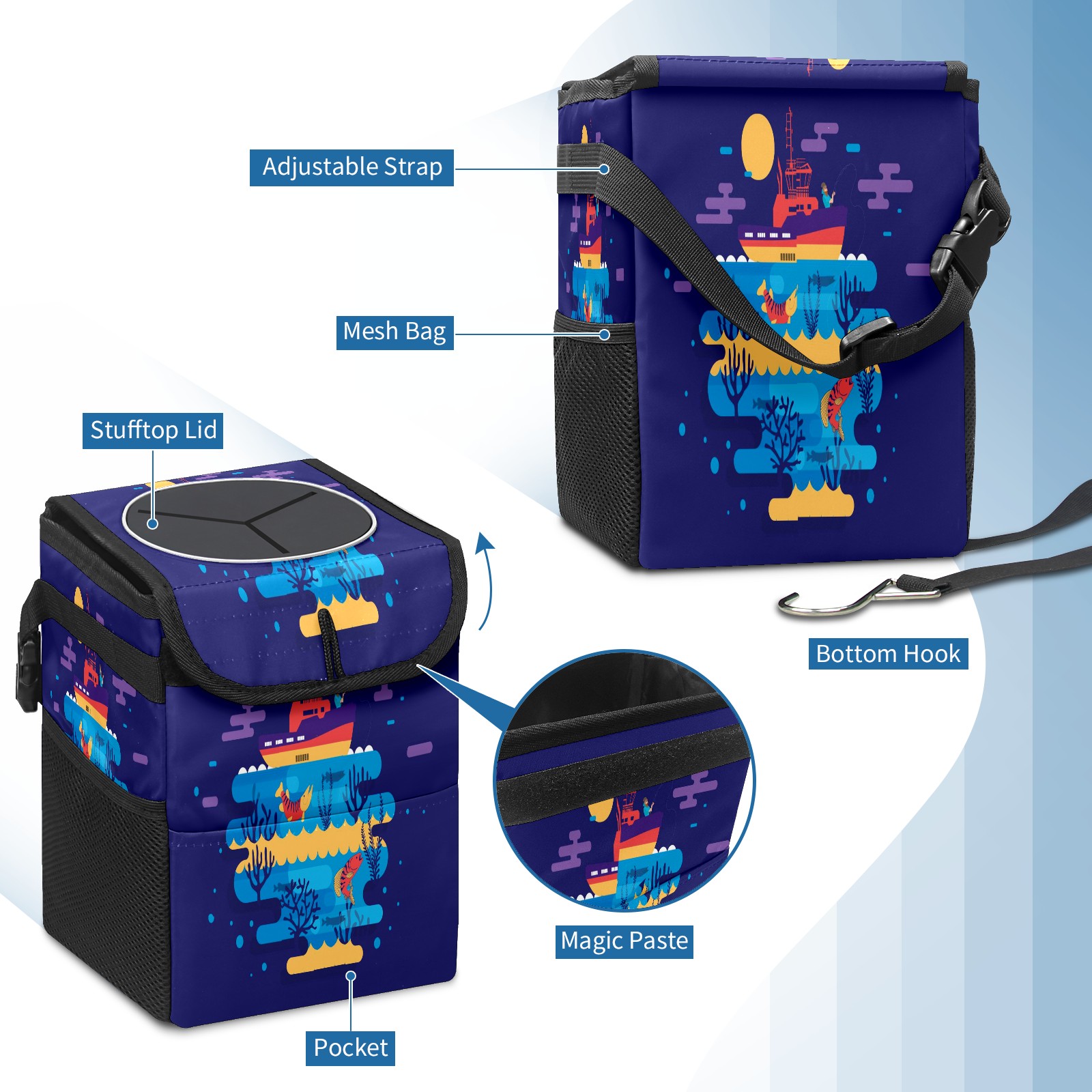 Adjustable Strap

Mesh Bag

Stufftop Lid

Bottom Hook

Magic Paste

Pocket