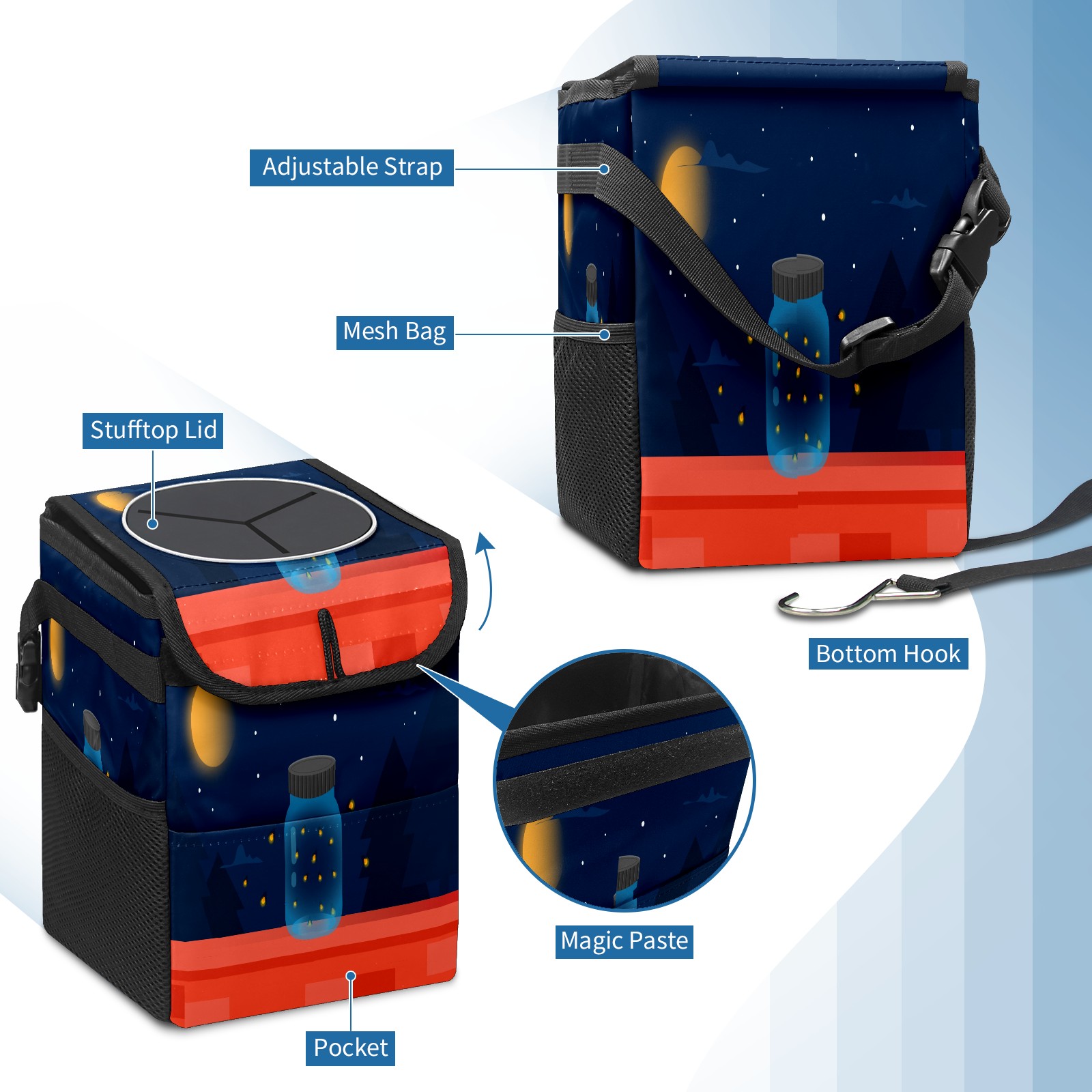 Adjustable Strap

Mesh Bag

Stufftop Lid

Bottom Hook

Magic Paste

Pocket