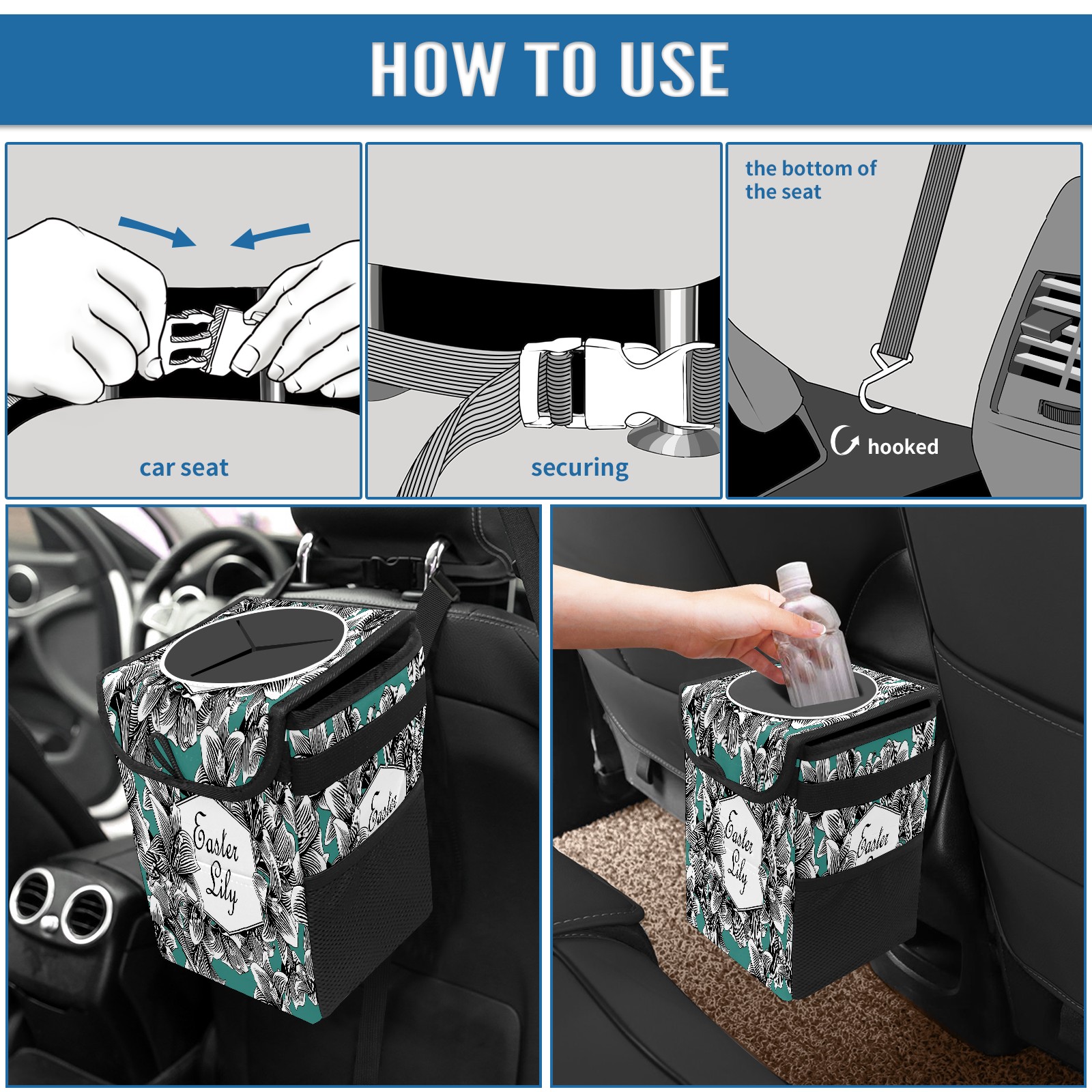 HOW TO USE

car seat

securing

the bottom of the seat

hooked

Easter Lily

Easter

Easter Lily

Easter