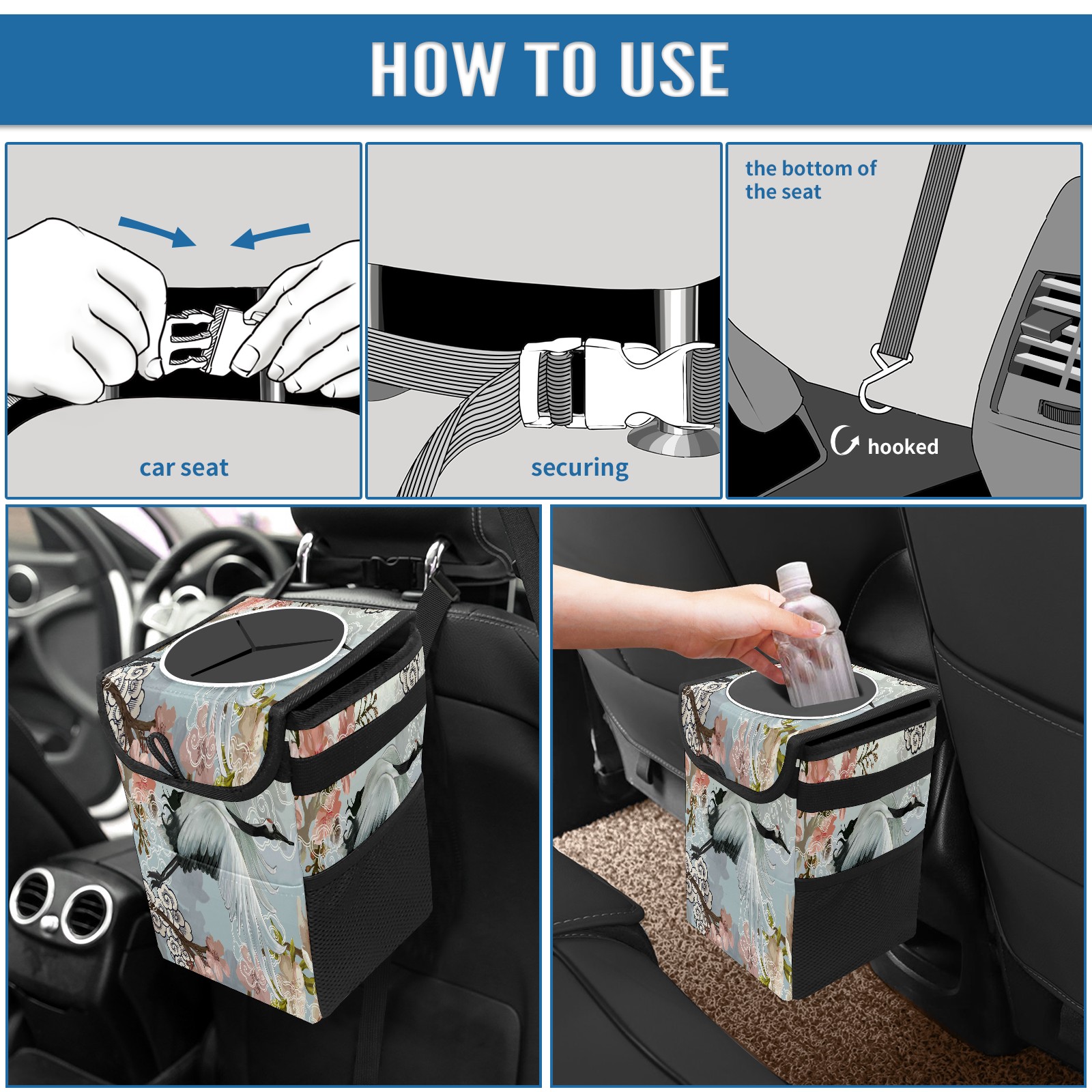 HOW TO USE

car seat

securing

the bottom of the seat

hooked