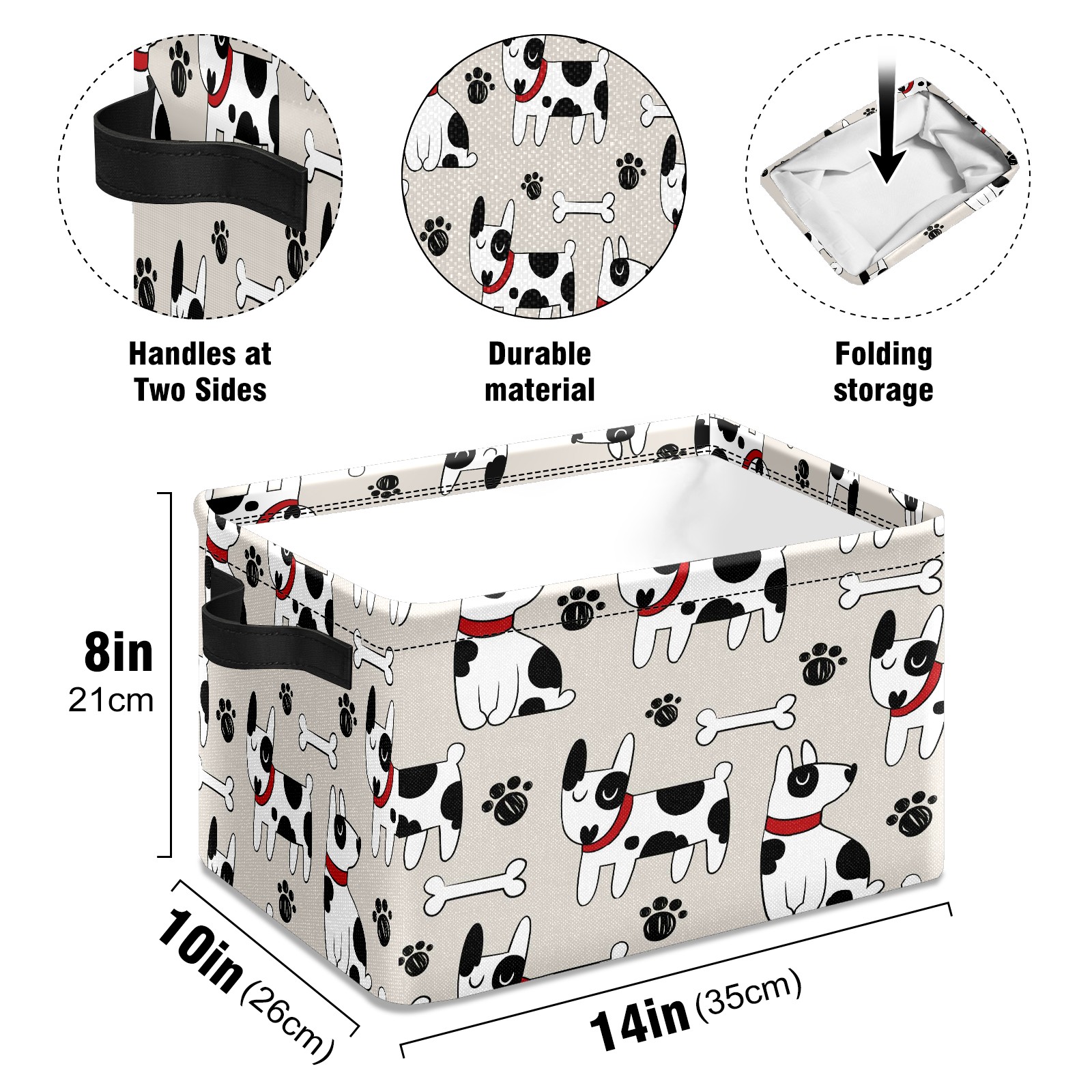 Handles at Two Sides

Durable material

Folding storage

8in
21cm

10in (26cm)

14in (35cm)