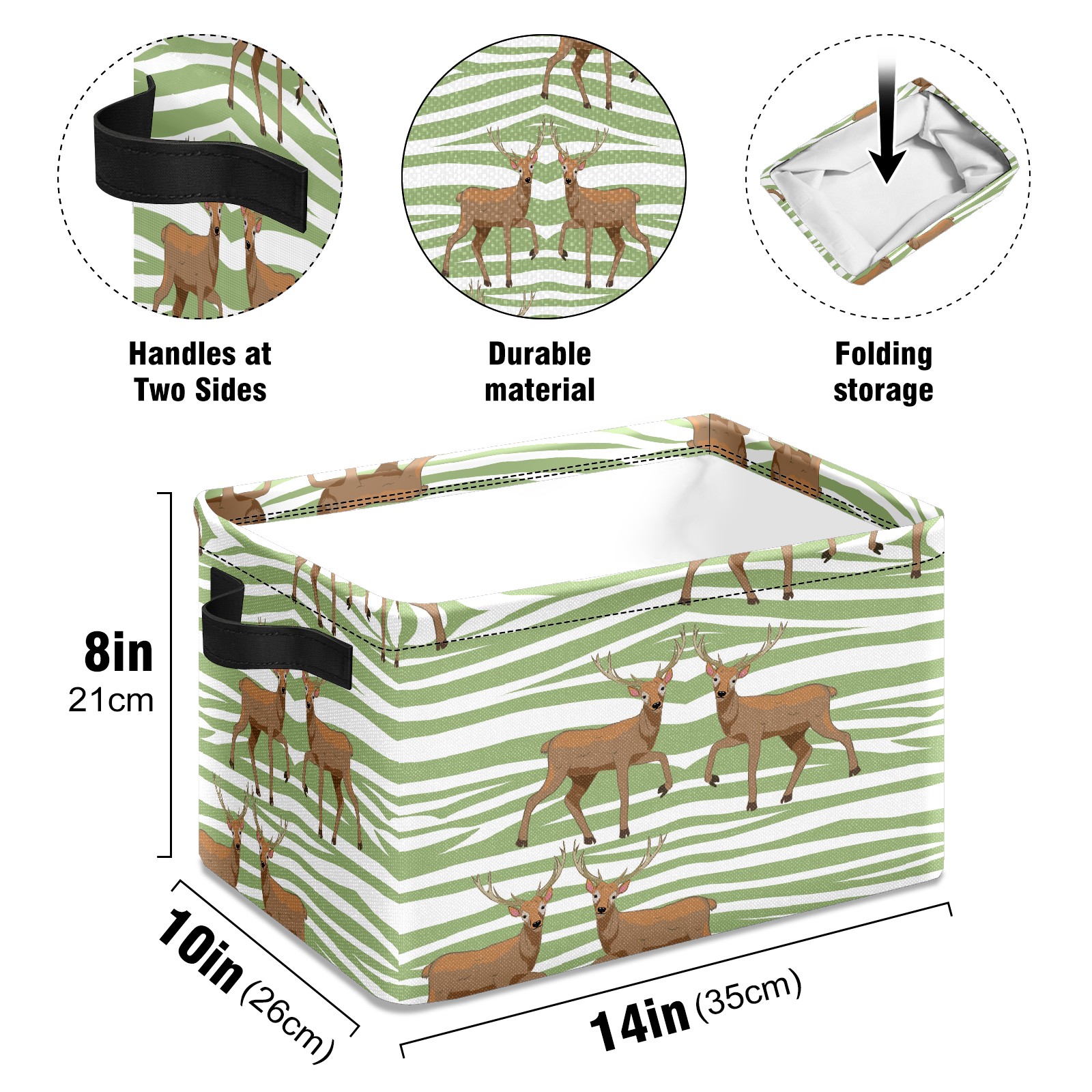 Handles at Two Sides

Durable material

Folding storage

8in
21cm

10in (26cm)

14in (35cm)