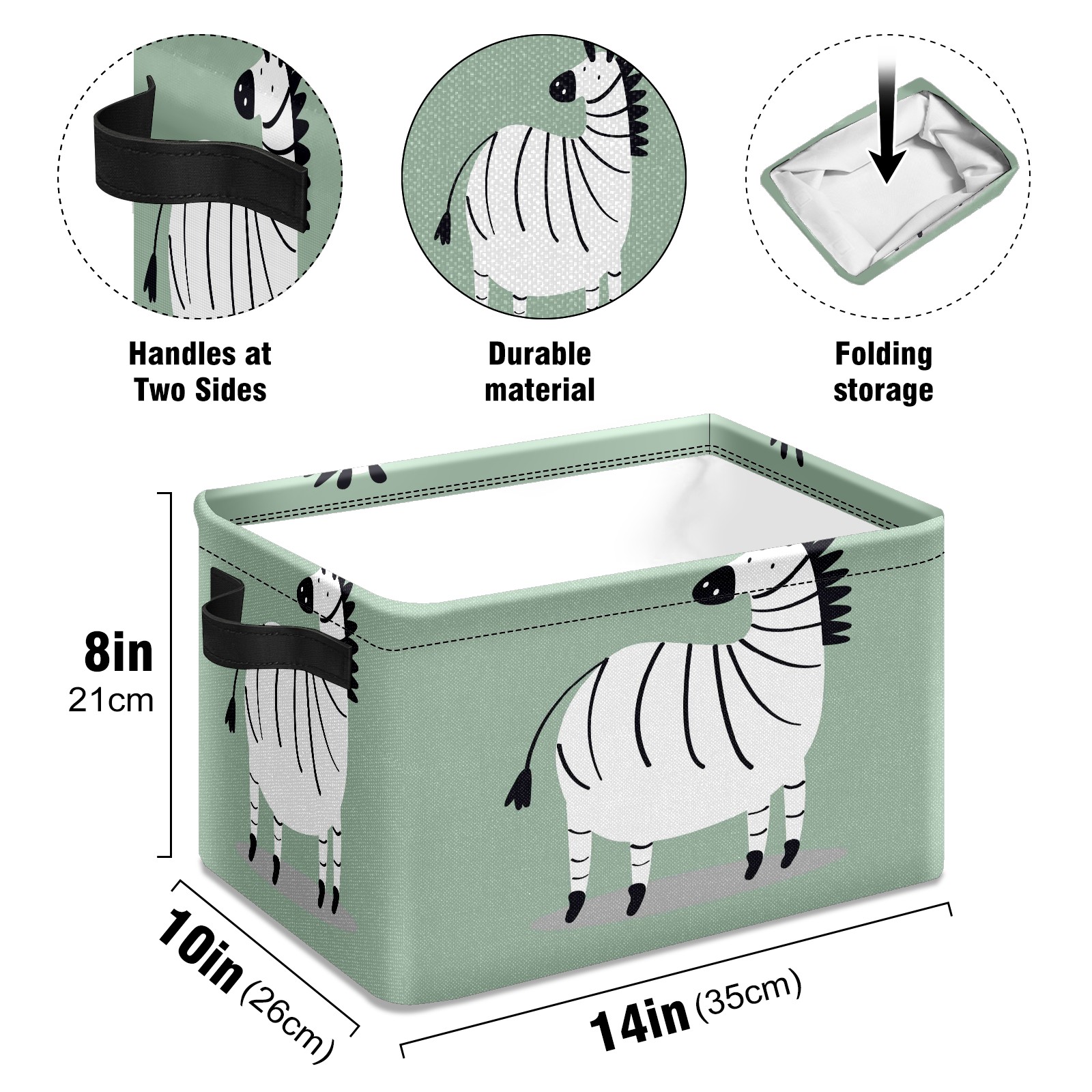 Handles at Two Sides

Durable material

Folding storage

8in
21cm

10in (26cm)

14in (35cm)