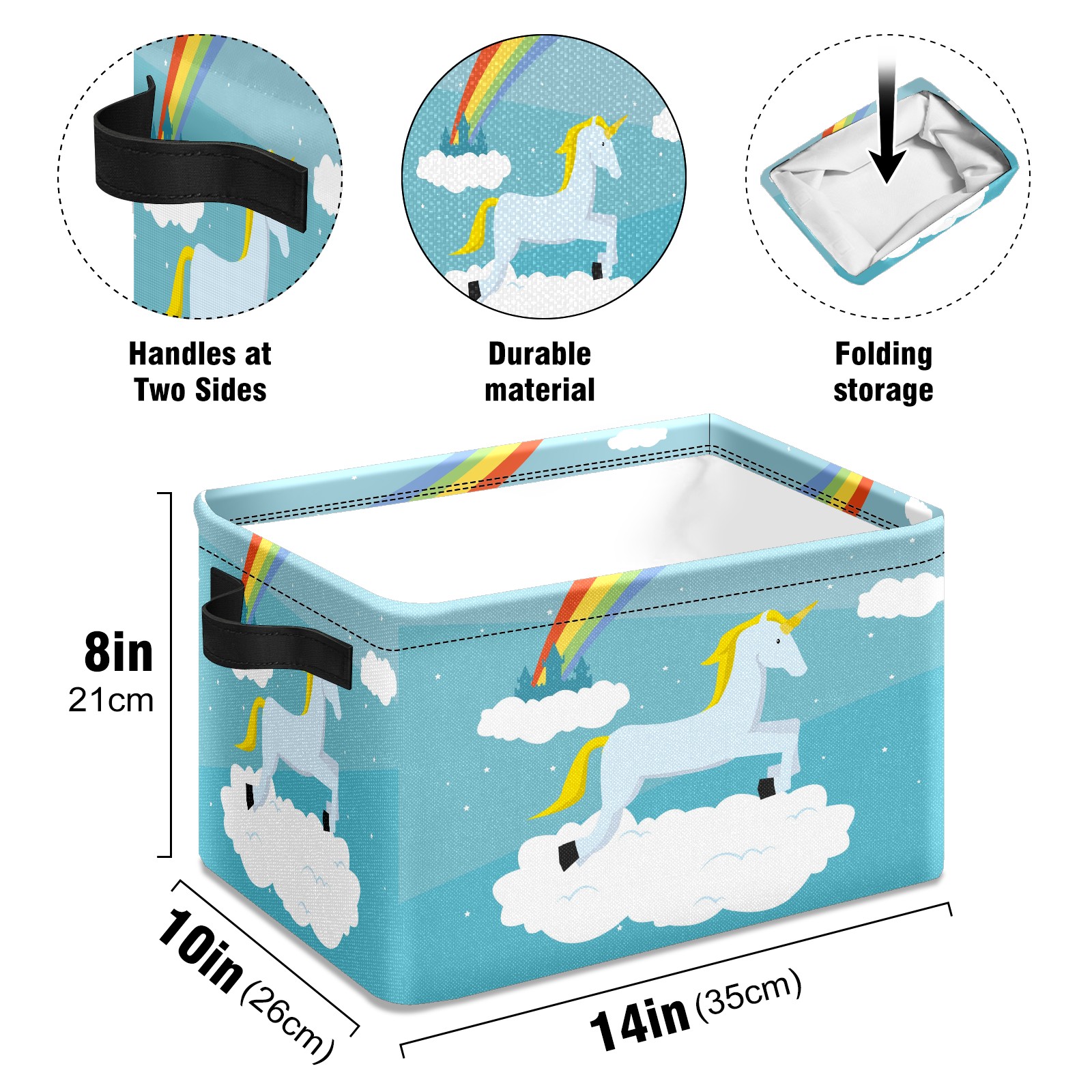 Handles at Two Sides

Durable material

Folding storage

8in
21cm

10in (26cm)

14in (35cm)