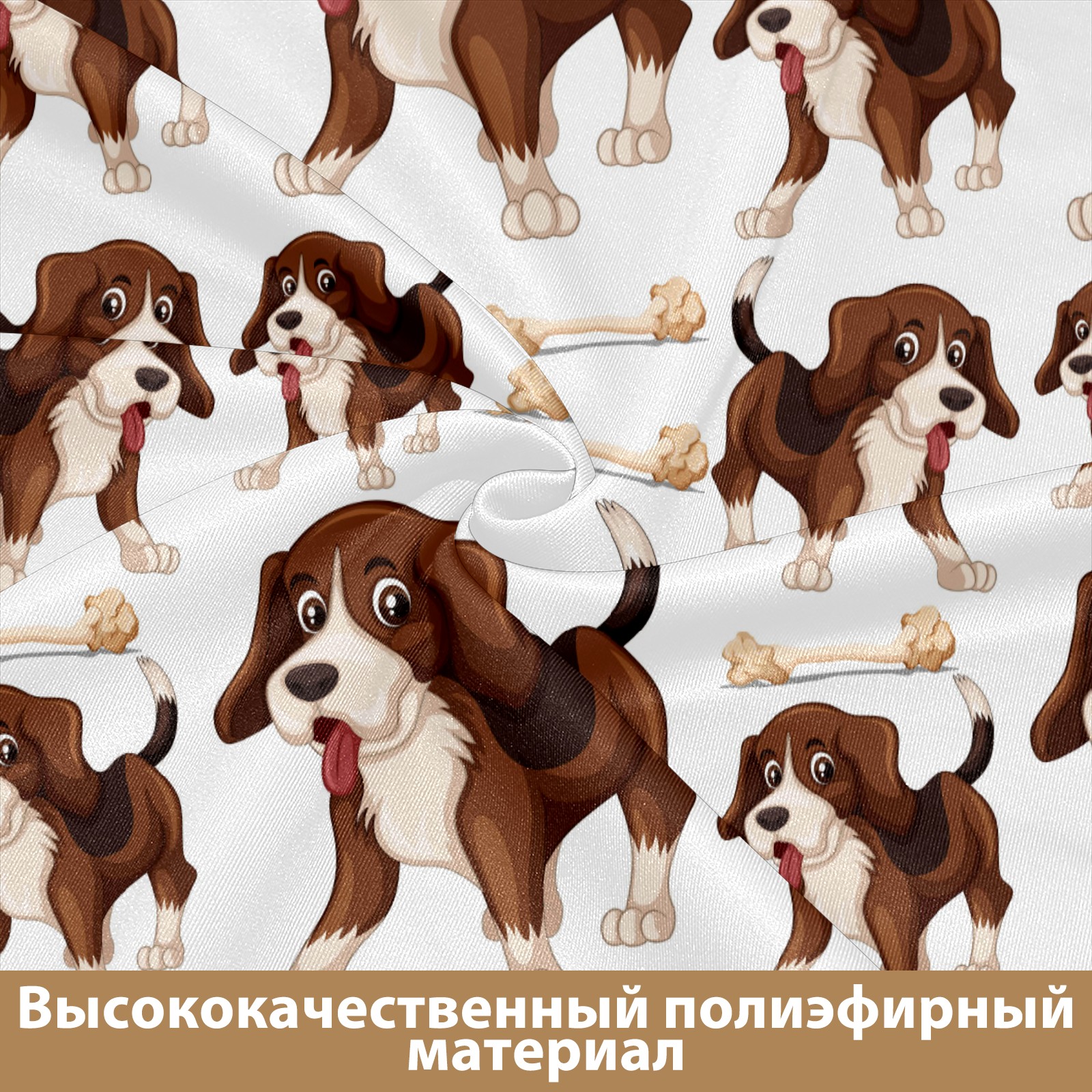 Высококачественный полиэфирный материал