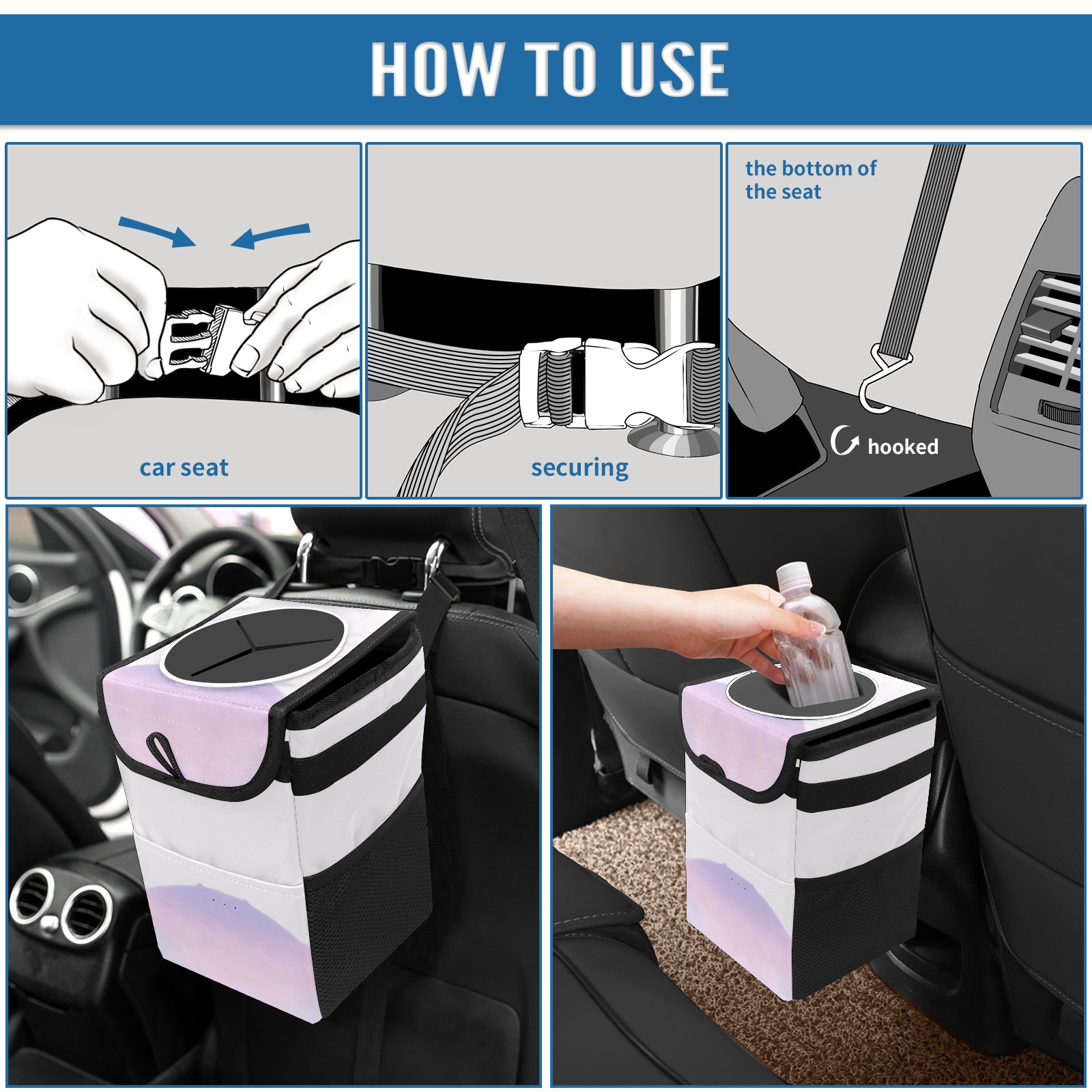 HOW TO USE

car seat

securing

the bottom of the seat

hooked