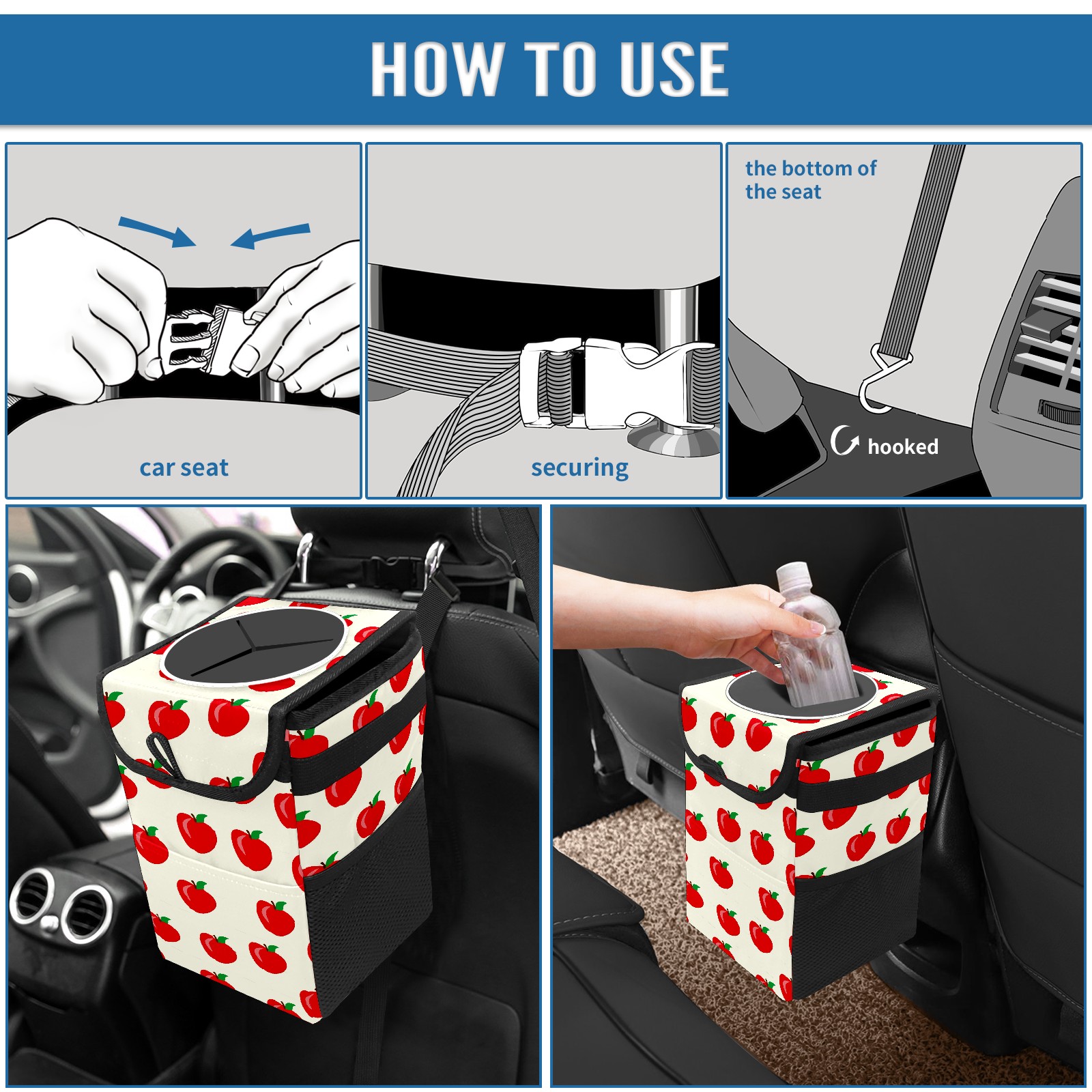 HOW TO USE

car seat

securing

the bottom of the seat

hooked