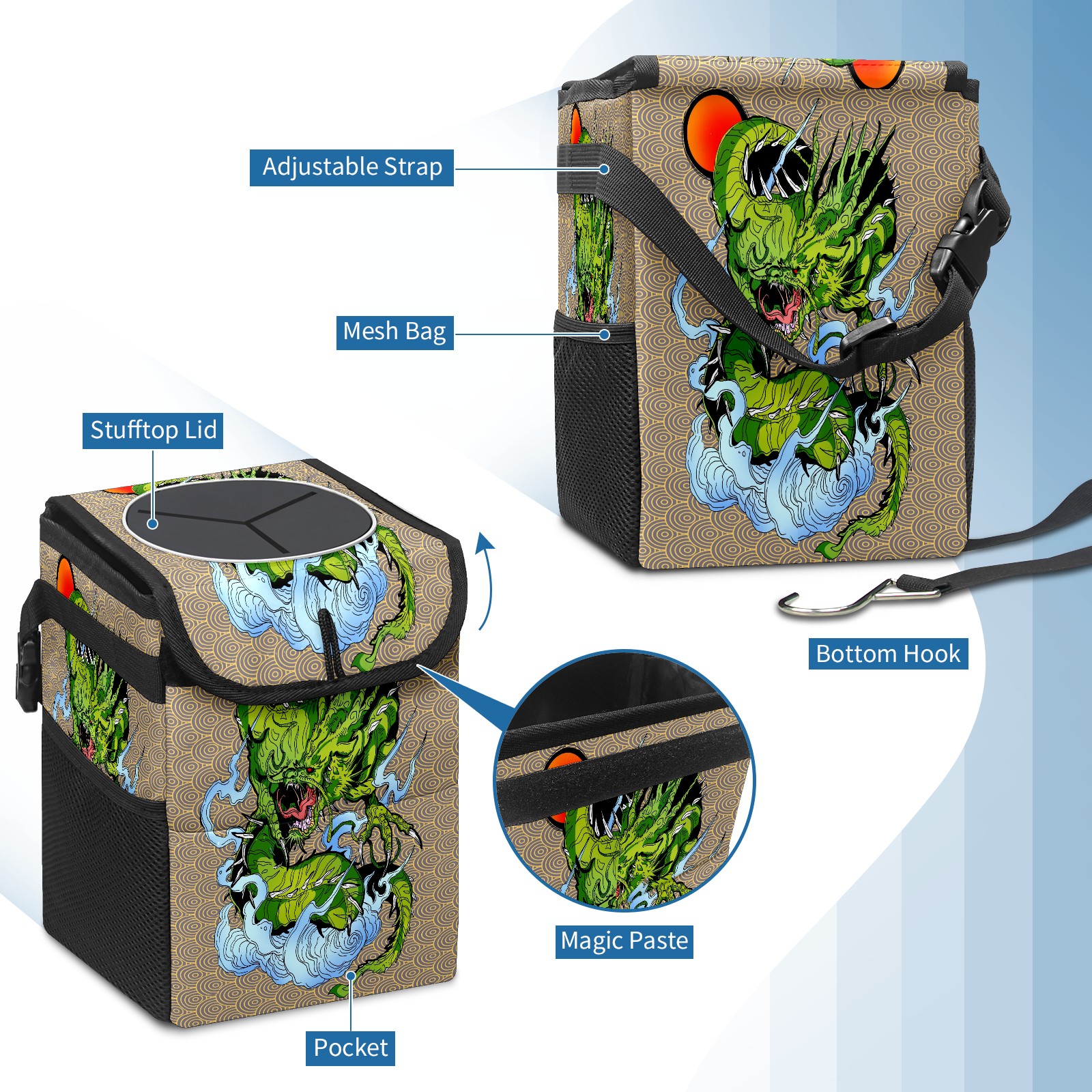 Adjustable Strap

Mesh Bag

Stufftop Lid

Bottom Hook

Magic Paste

Pocket