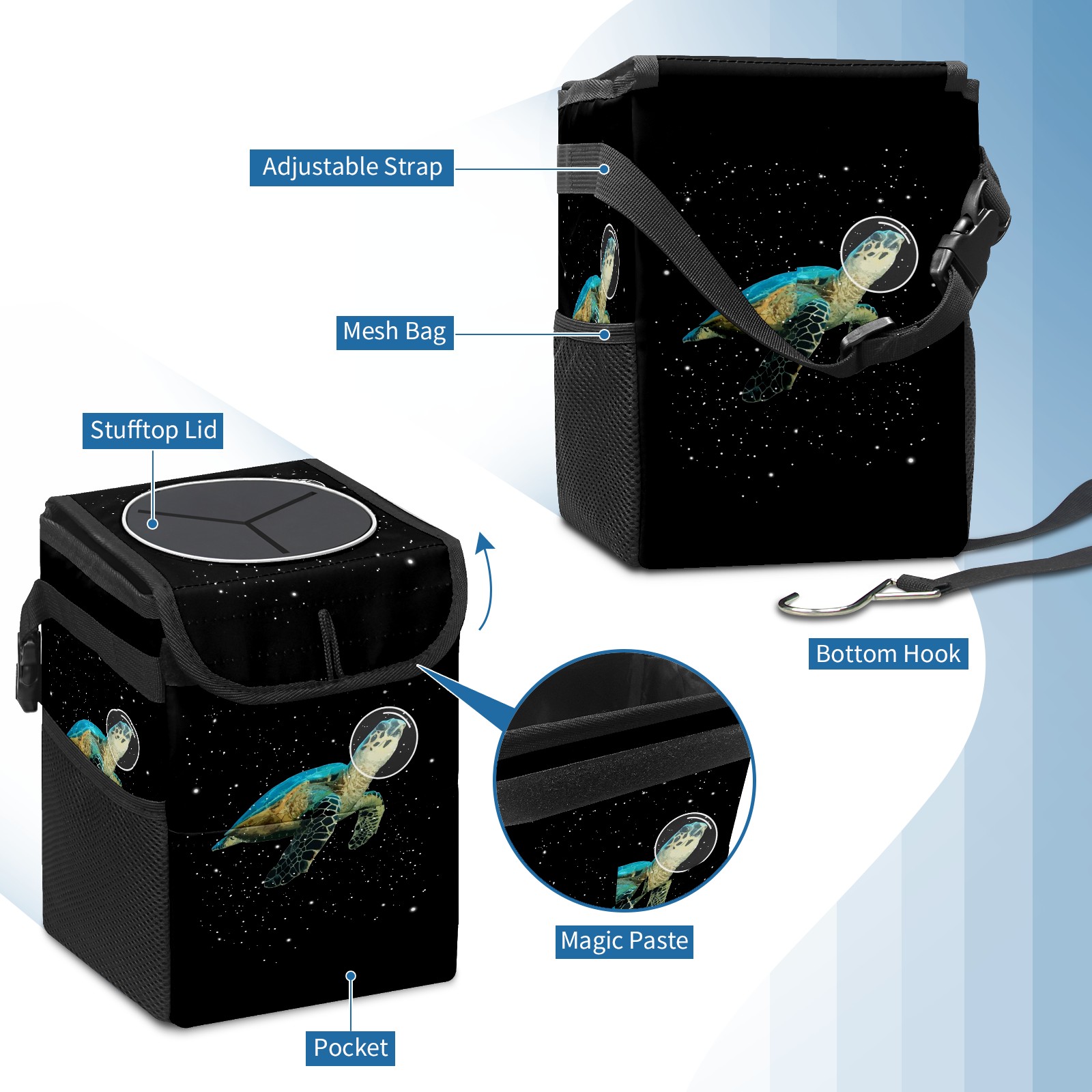 Adjustable Strap

Mesh Bag

Stufftop Lid

Bottom Hook

Magic Paste

Pocket