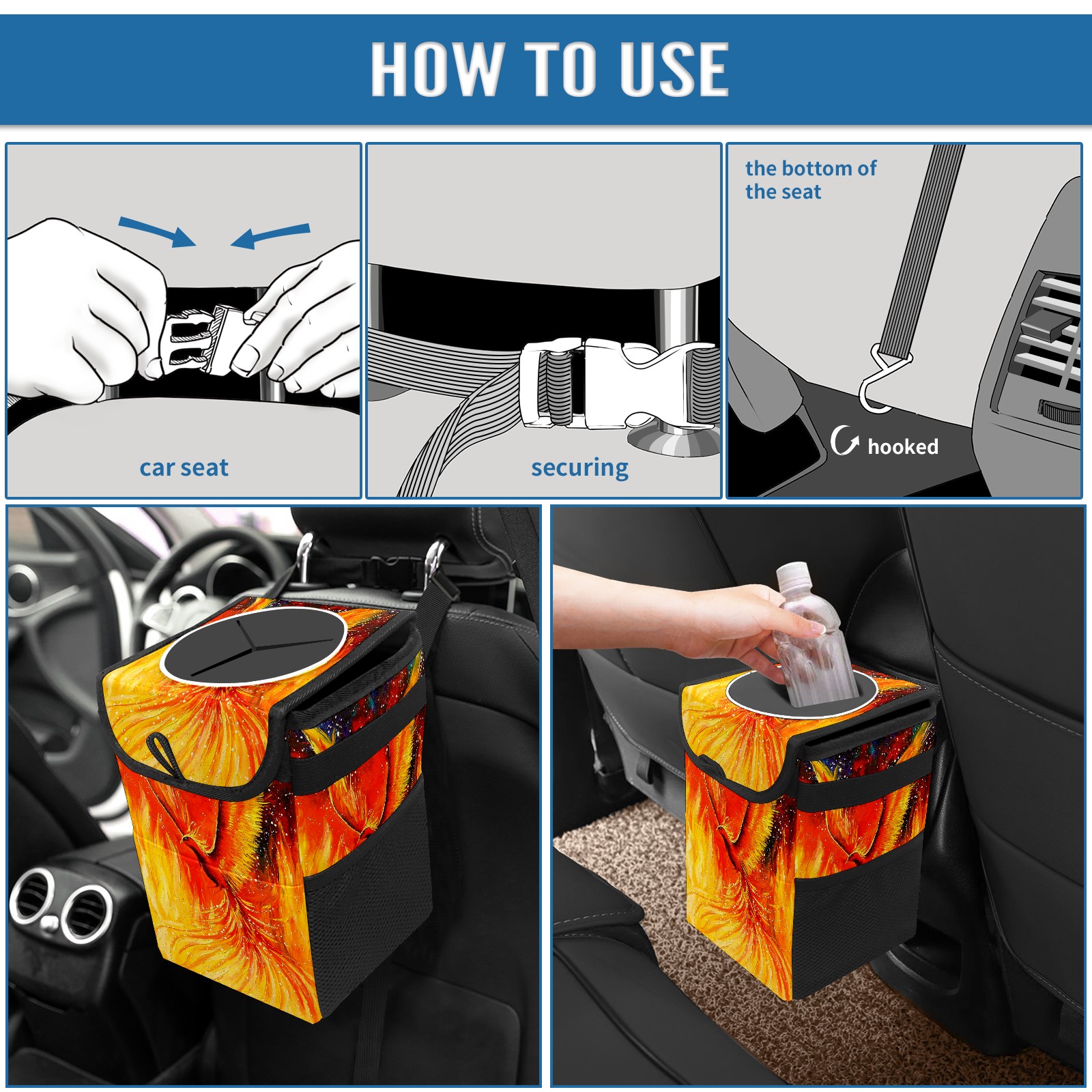 HOW TO USE

car seat

securing

the bottom of the seat

hooked