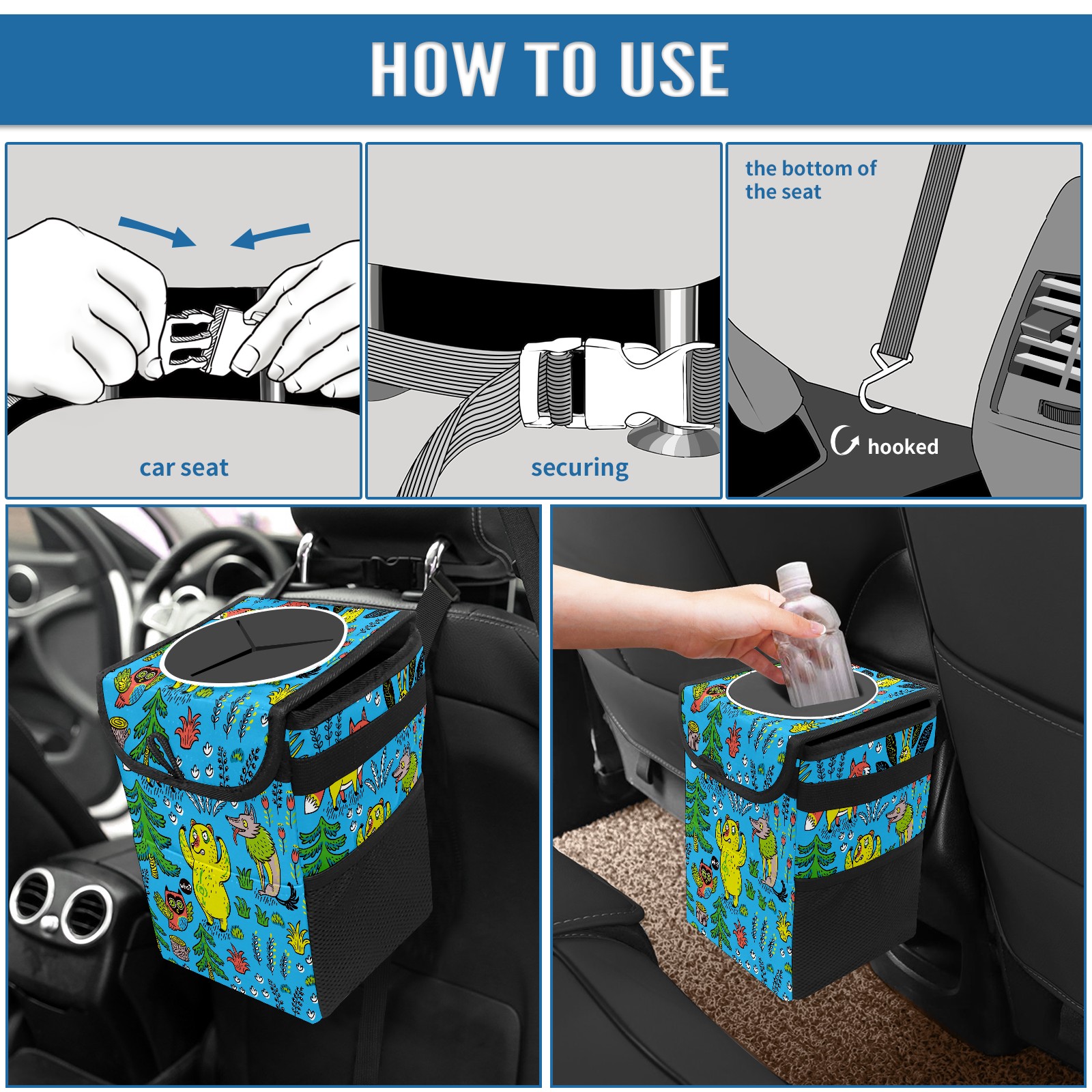 HOW TO USE

car seat

securing

the bottom of the seat

hooked