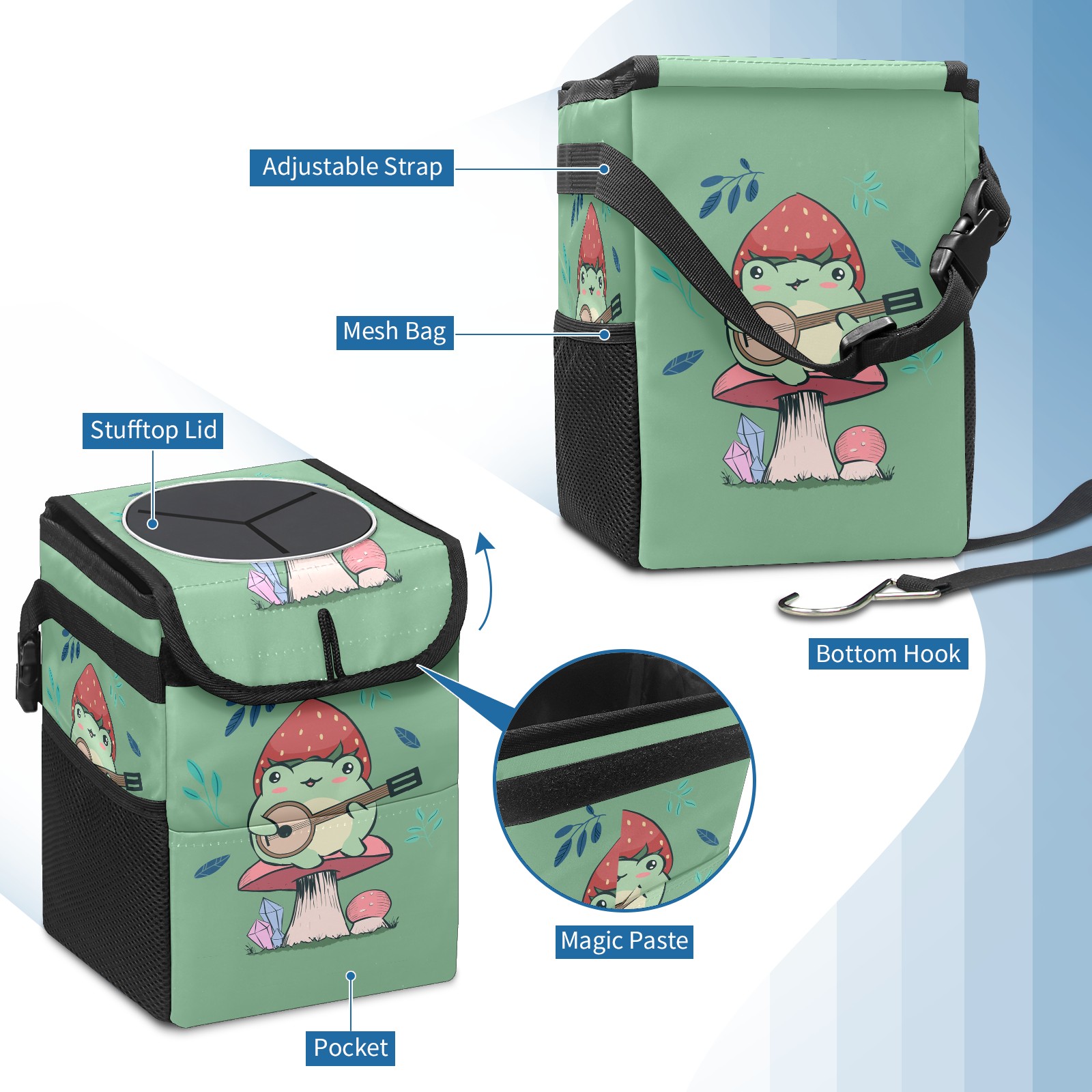 Adjustable Strap

Mesh Bag

Stufftop Lid

Bottom Hook

Magic Paste

Pocket