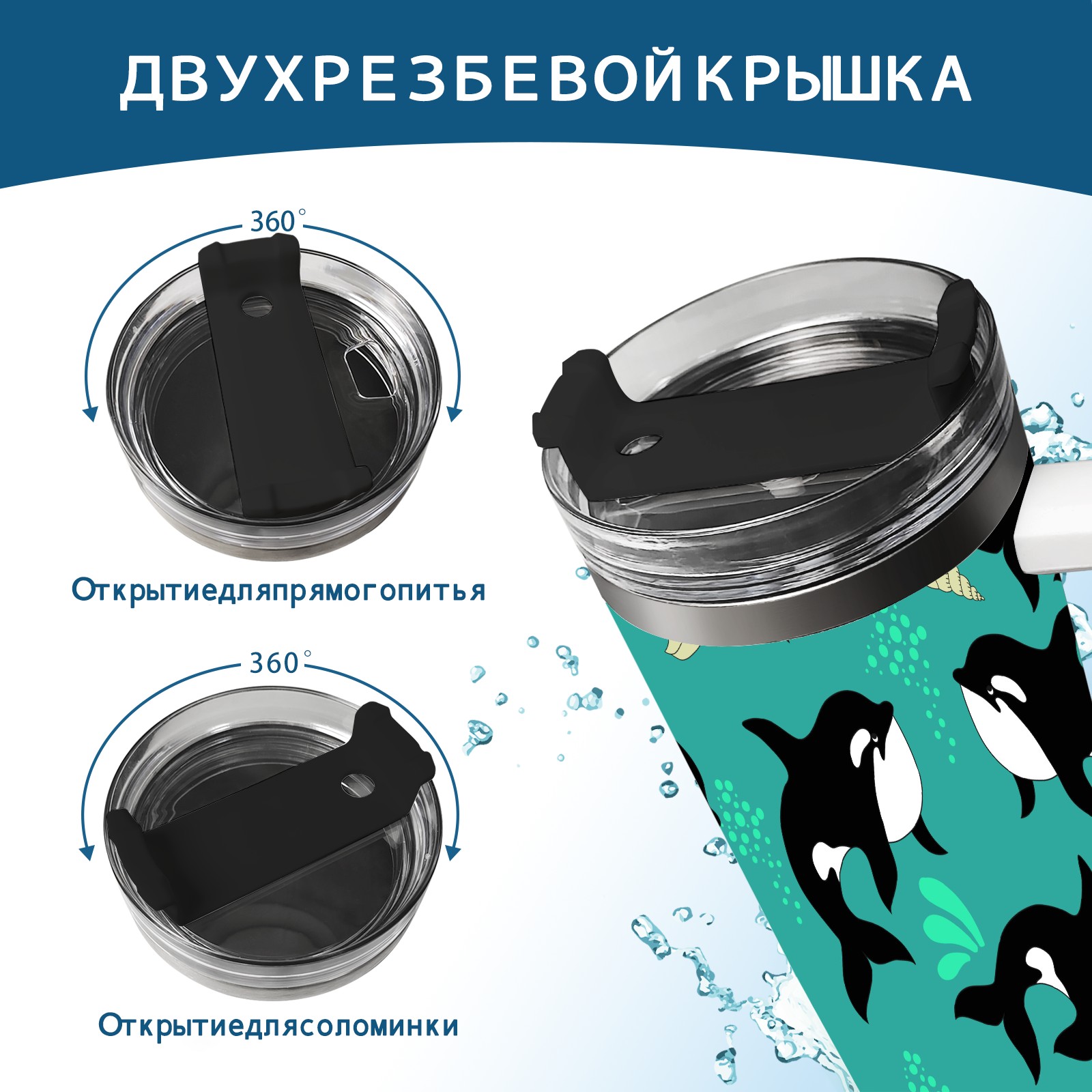 ДВУХРЕЗБЕВОЙКРЫШКА

360°

Открытиедляпрямогопитья

360°

Открытиедлясоломинки